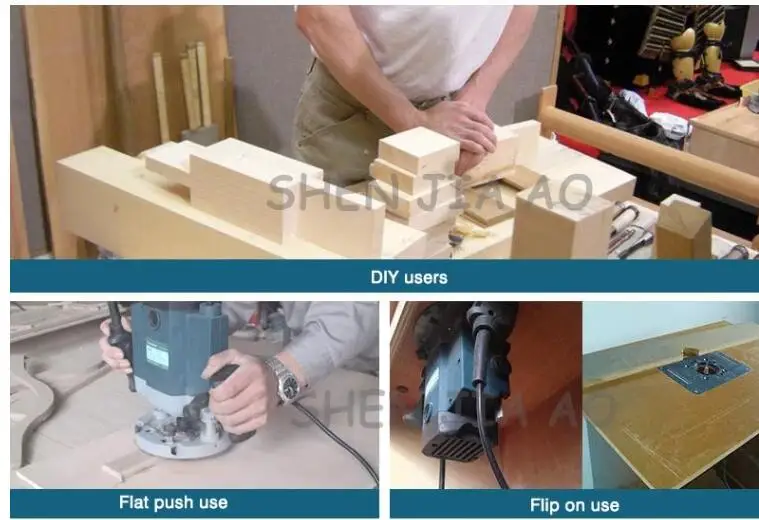 SHEN JIA AO

DIY users

SHEN JIA AO

Flat push use

Flip on use