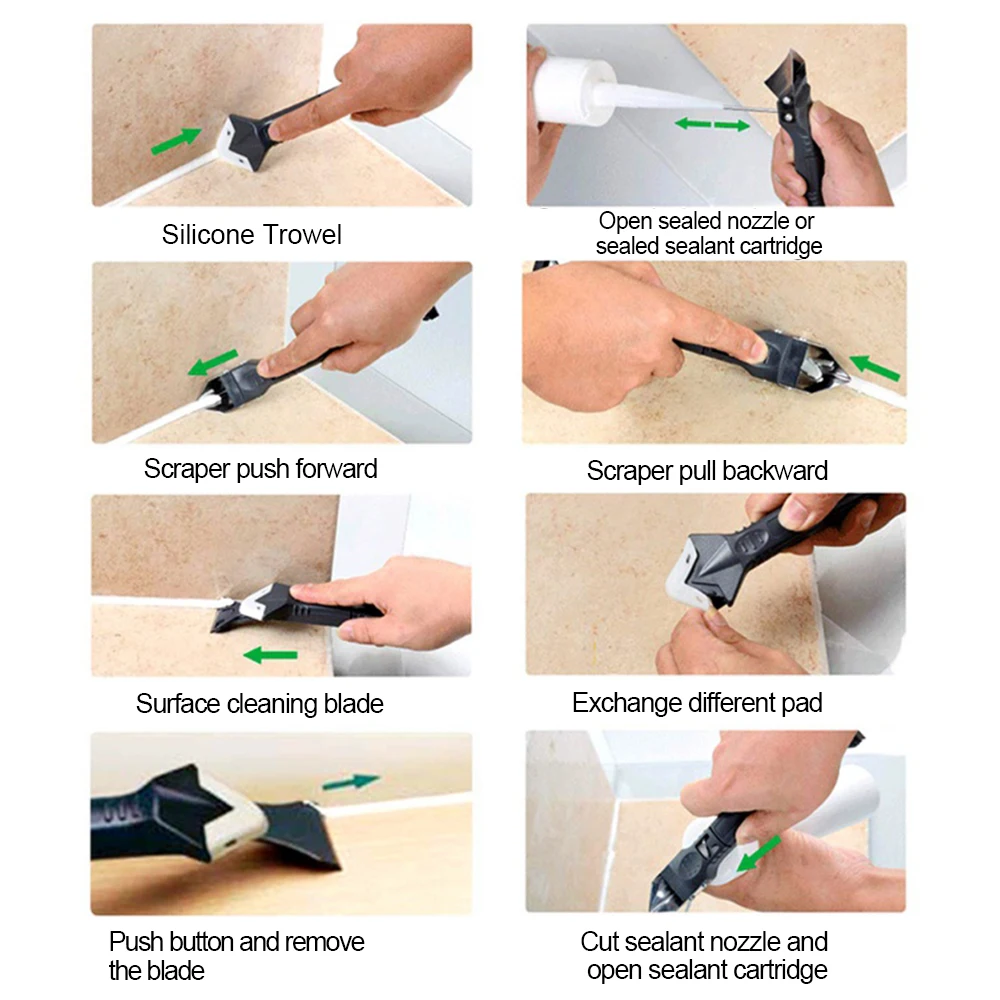 Silicone Trowel

Open sealed nozzle or sealed sealant cartridge

Scraper push forward

Scraper pull backward

Surface cleaning blade

Exchange different pad

Push button and remove the blade

Cut sealant nozzle and open sealant cartridge