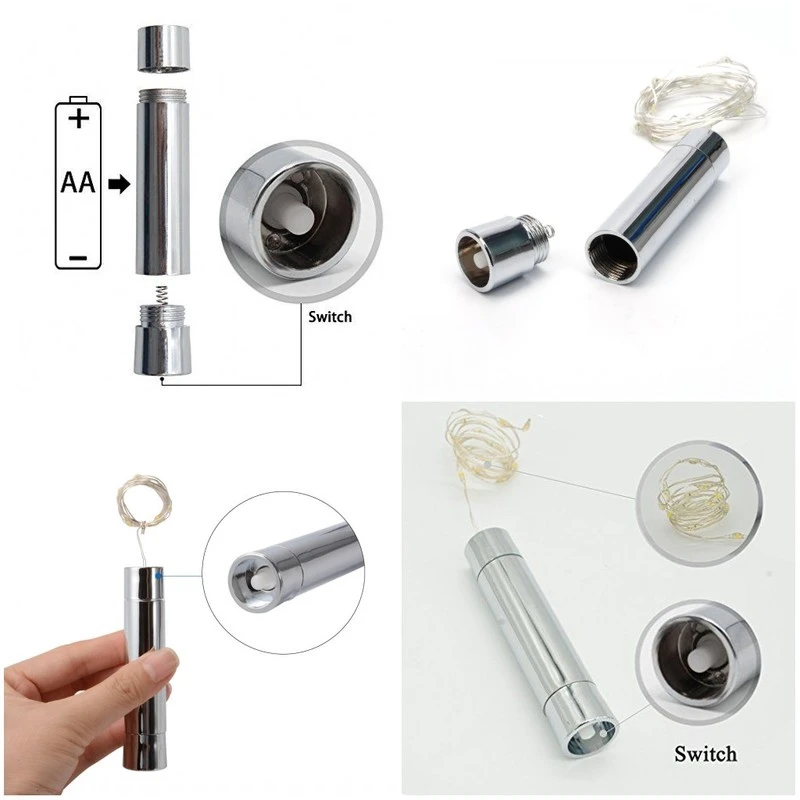 +
AA
−
Switch

Switch