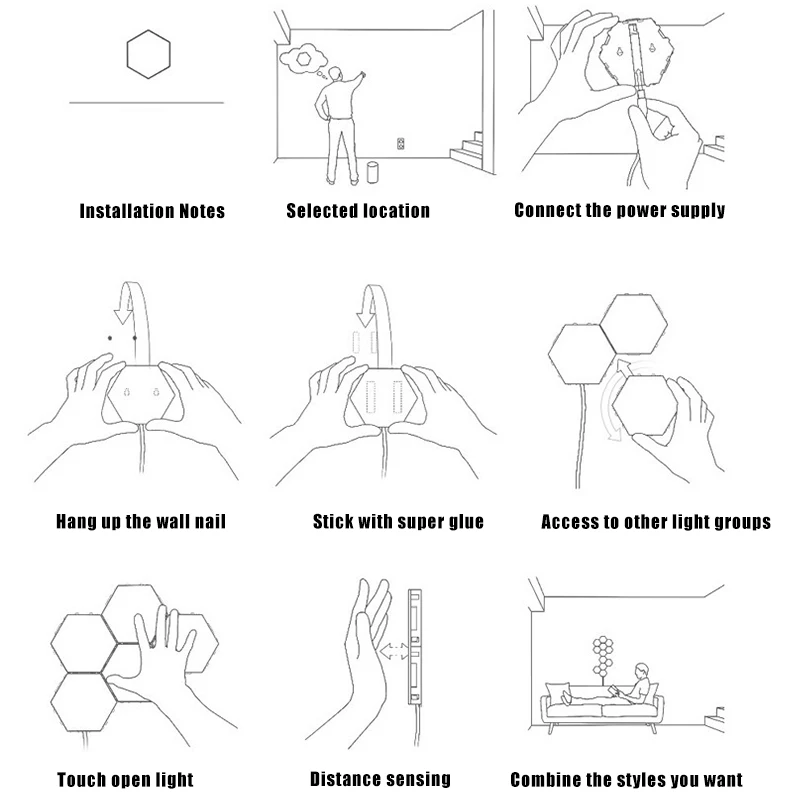 Installation Notes

Selected location

Connect the power supply

Hang up the wall nail

Stick with super glue

Access to other light groups

Touch open light

Distance sensing

Combine the styles you want