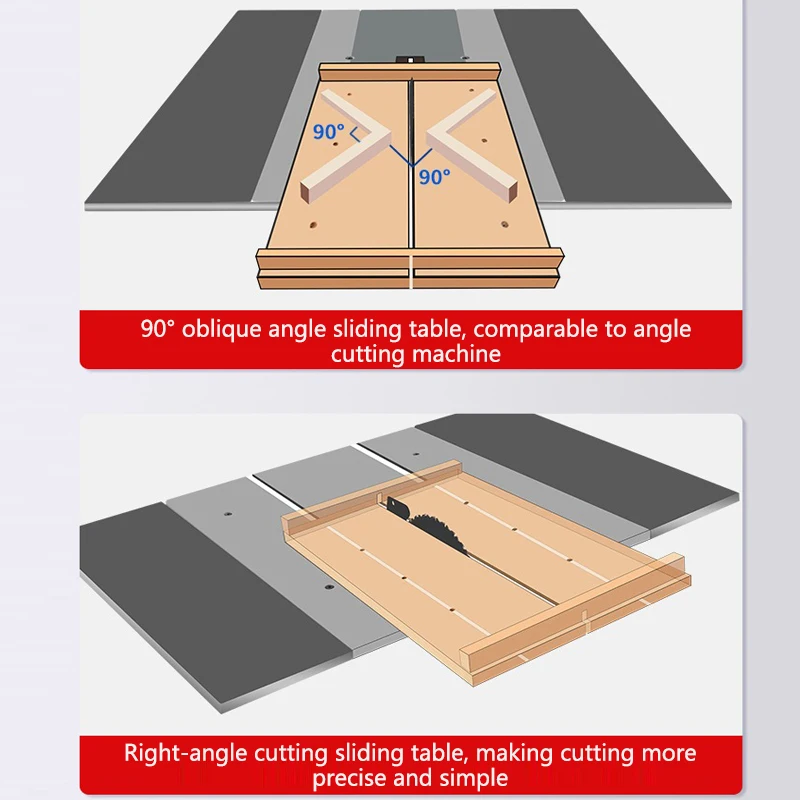 90°

90°

90° oblique angle sliding table, comparable to angle cutting machine

Right-angle cutting sliding table, making cutting more precise and simple