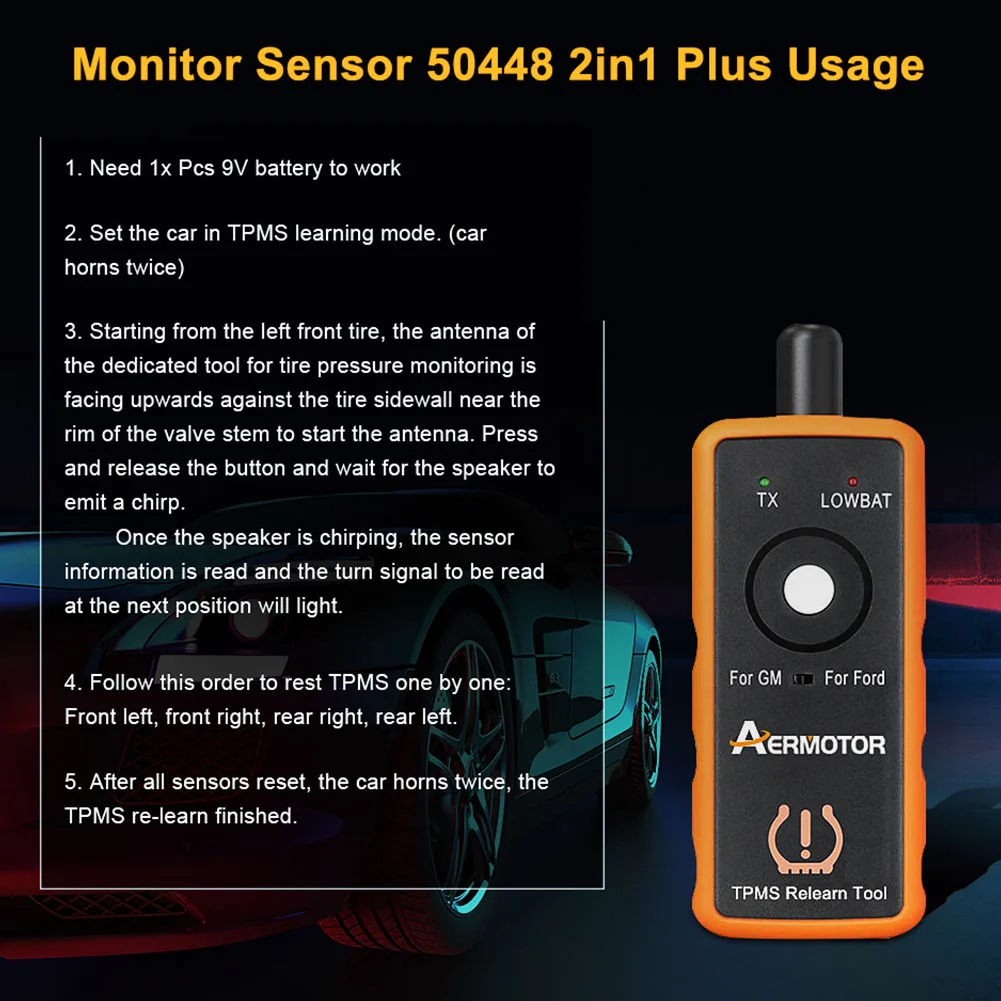 Monitor Sensor 50448 2in1 Plus Usage

1. Need 1x Pcs 9V battery to work

2. Set the car in TPMS learning mode. (car horns twice)

3. Starting from the left front tire, the antenna of the dedicated tool for tire pressure monitoring is facing upwards against the tire sidewall near the rim of the valve stem to start the antenna. Press and release the button and wait for the speaker to emit a chirp.

Once the speaker is chirping, the sensor information is read and the turn signal to be read at the next position will light.

4. Follow this order to rest TPMS one by one: Front left, front right, rear right, rear left.

5. After all sensors reset, the car horns twice, the TPMS re-learn finished.

TX
LOWBAT
For GM
For Ford
AERMOTOR
TPMS Relearn Tool