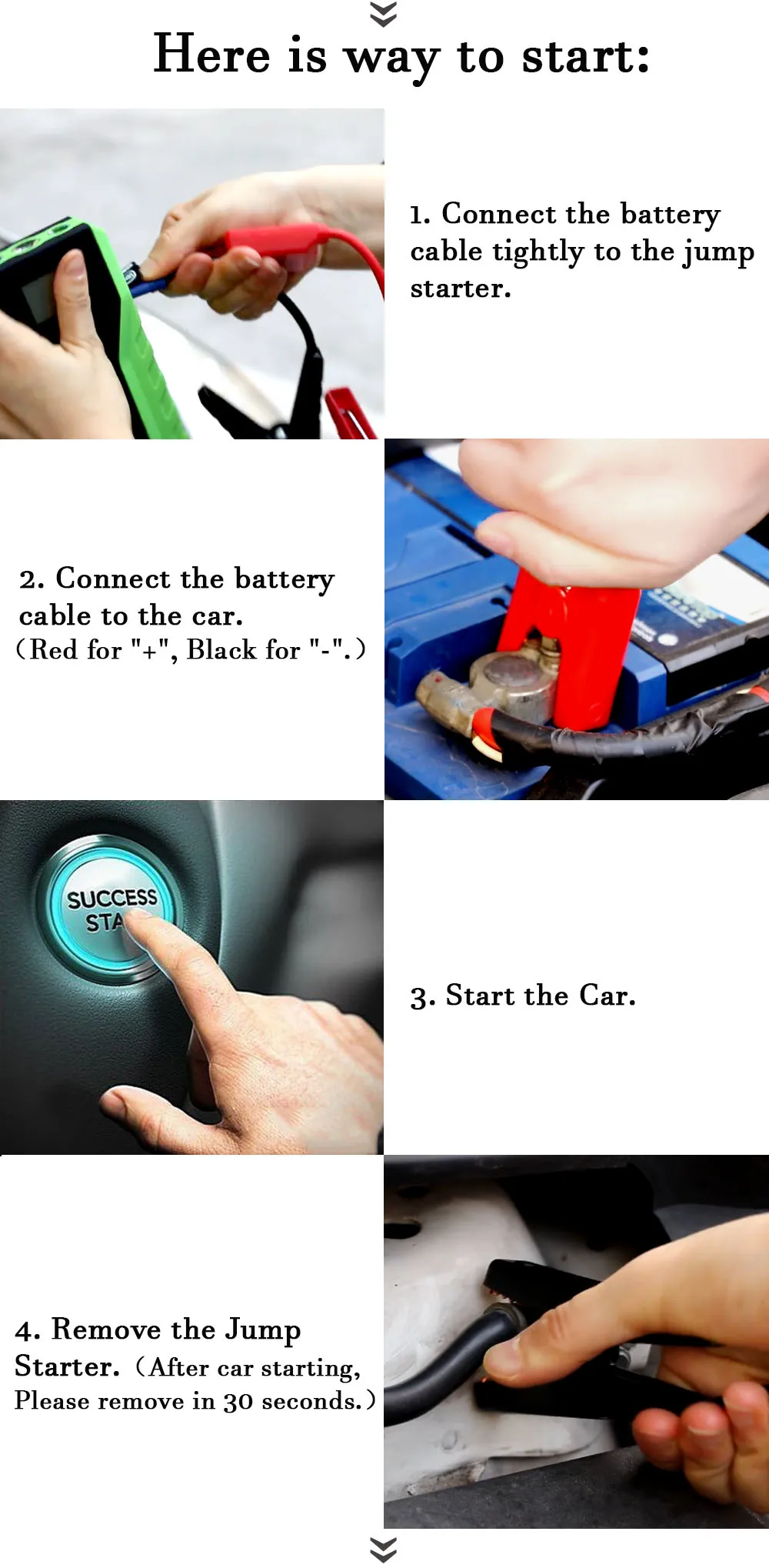 Here is way to start:

1. Connect the battery cable tightly to the jump starter.

2. Connect the battery cable to the car. (Red for "+", Black for "-".)

SUCCESS STA

3. Start the Car.

4. Remove the Jump Starter. (After car starting, Please remove in 30 seconds.)