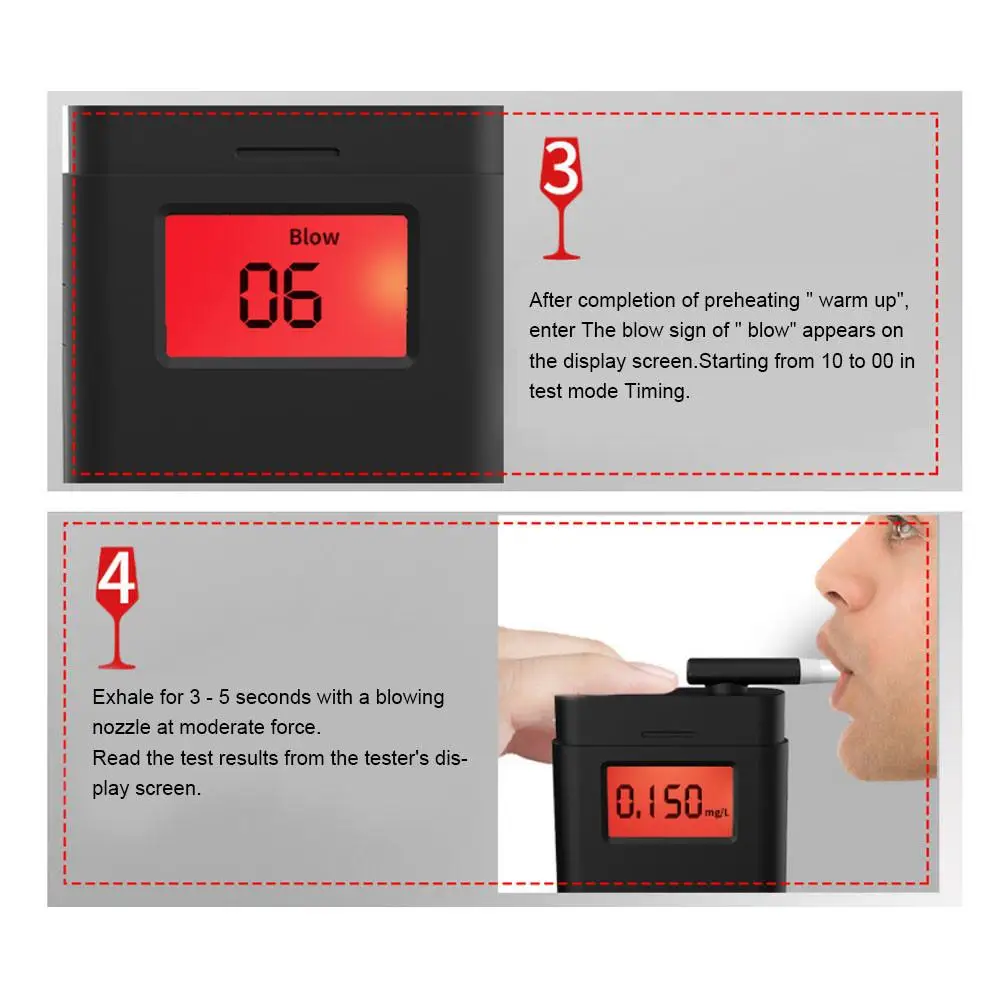 Blow
06

3

After completion of preheating " warm up", enter The blow sign of " blow" appears on the display screen.Starting from 10 to 00 in test mode Timing.

4

Exhale for 3 - 5 seconds with a blowing nozzle at moderate force.
Read the test results from the tester's display screen.

0.150 mg/L