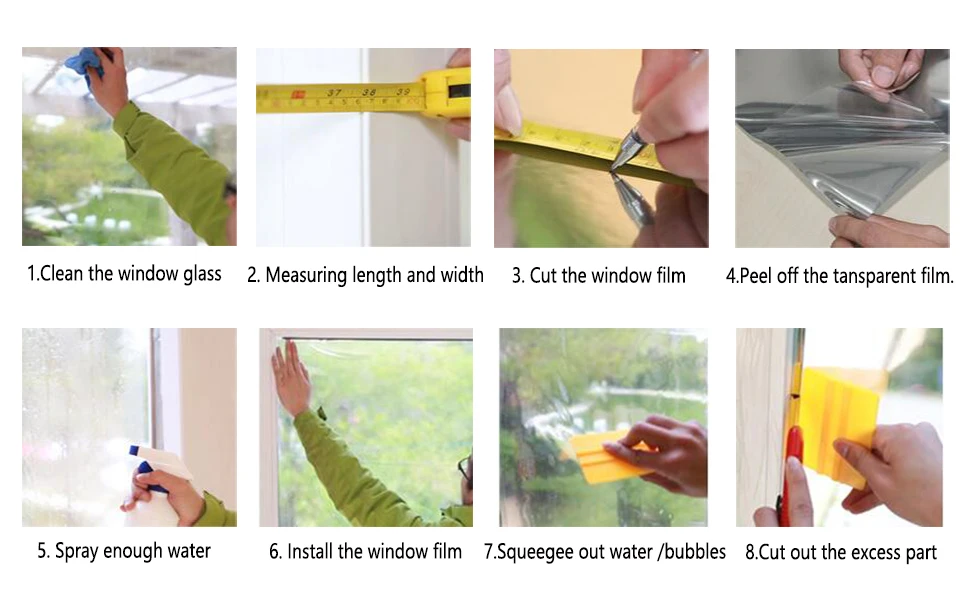 37 38 39

1.Clean the window glass

2. Measuring length and width

3. Cut the window film

4.Peel off the tansparent film.

5. Spray enough water

6. Install the window film

7.Squeegee out water /bubbles

8.Cut out the excess part