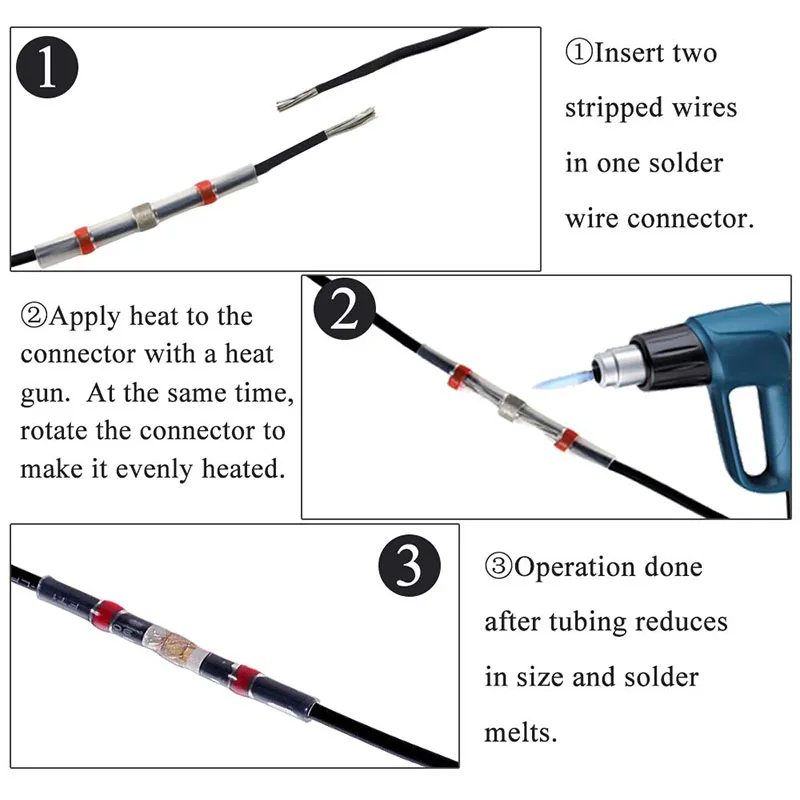 1

①Insert two stripped wires in one solder wire connector.

②Apply heat to the connector with a heat gun. At the same time, rotate the connector to make it evenly heated.

2

3

③Operation done after tubing reduces in size and solder melts.