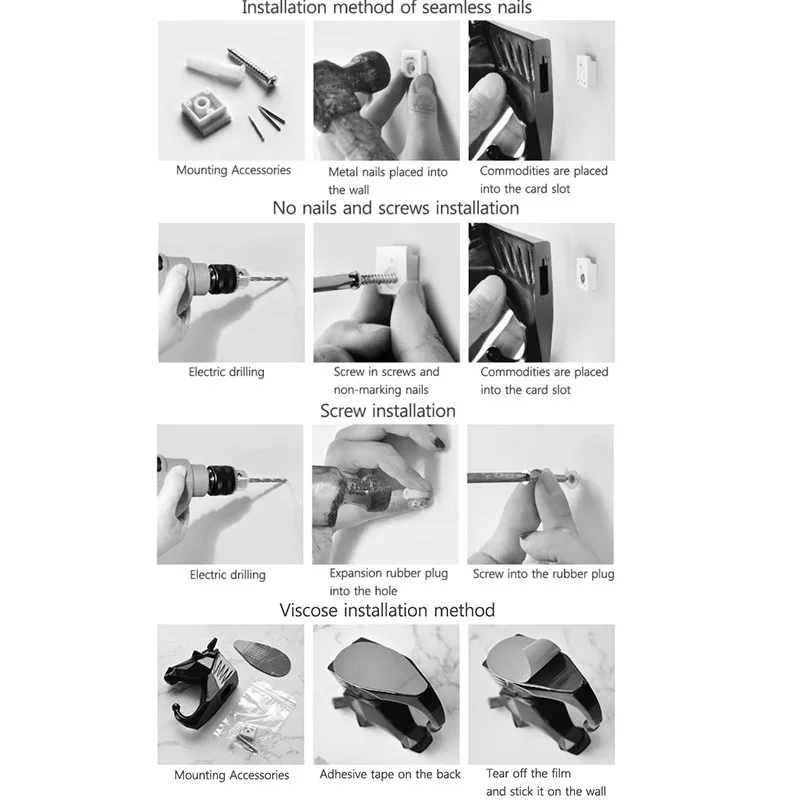 Installation method of seamless nails

Mounting Accessories

Metal nails placed into the wall

Commodities are placed into the card slot

No nails and screws installation

Electric drilling

Screw in screws and non-marking nails

Commodities are placed into the card slot

Screw installation

Electric drilling

Expansion rubber plug into the hole

Screw into the rubber plug

Viscose installation method

Mounting Accessories

Adhesive tape on the back

Tear off the film and stick it on the wall