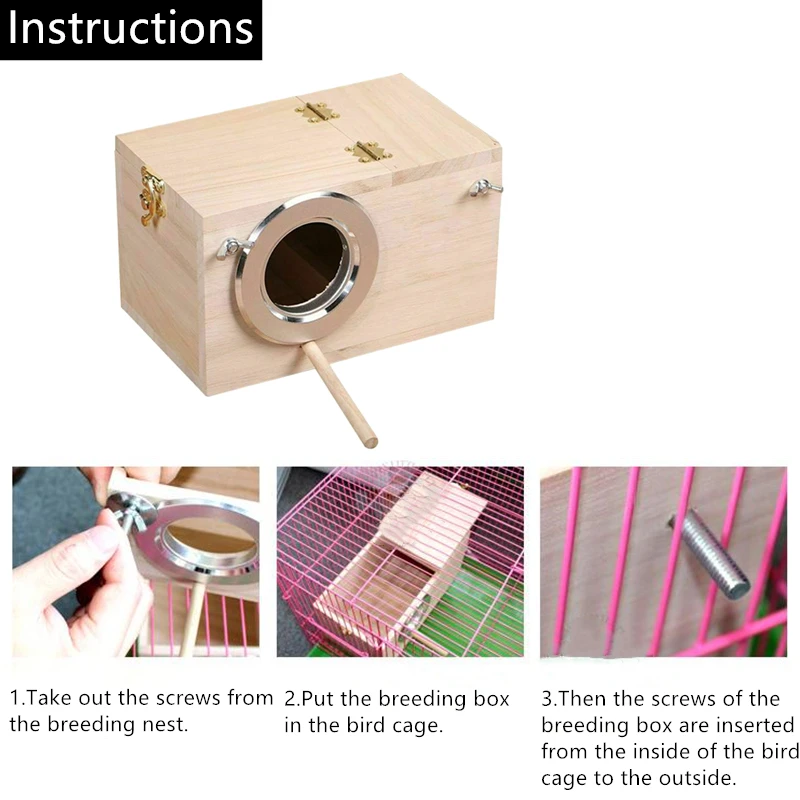 Instructions

1.Take out the screws from the breeding nest.

2.Put the breeding box in the bird cage.

3.Then the screws of the breeding box are inserted from the inside of the bird cage to the outside.