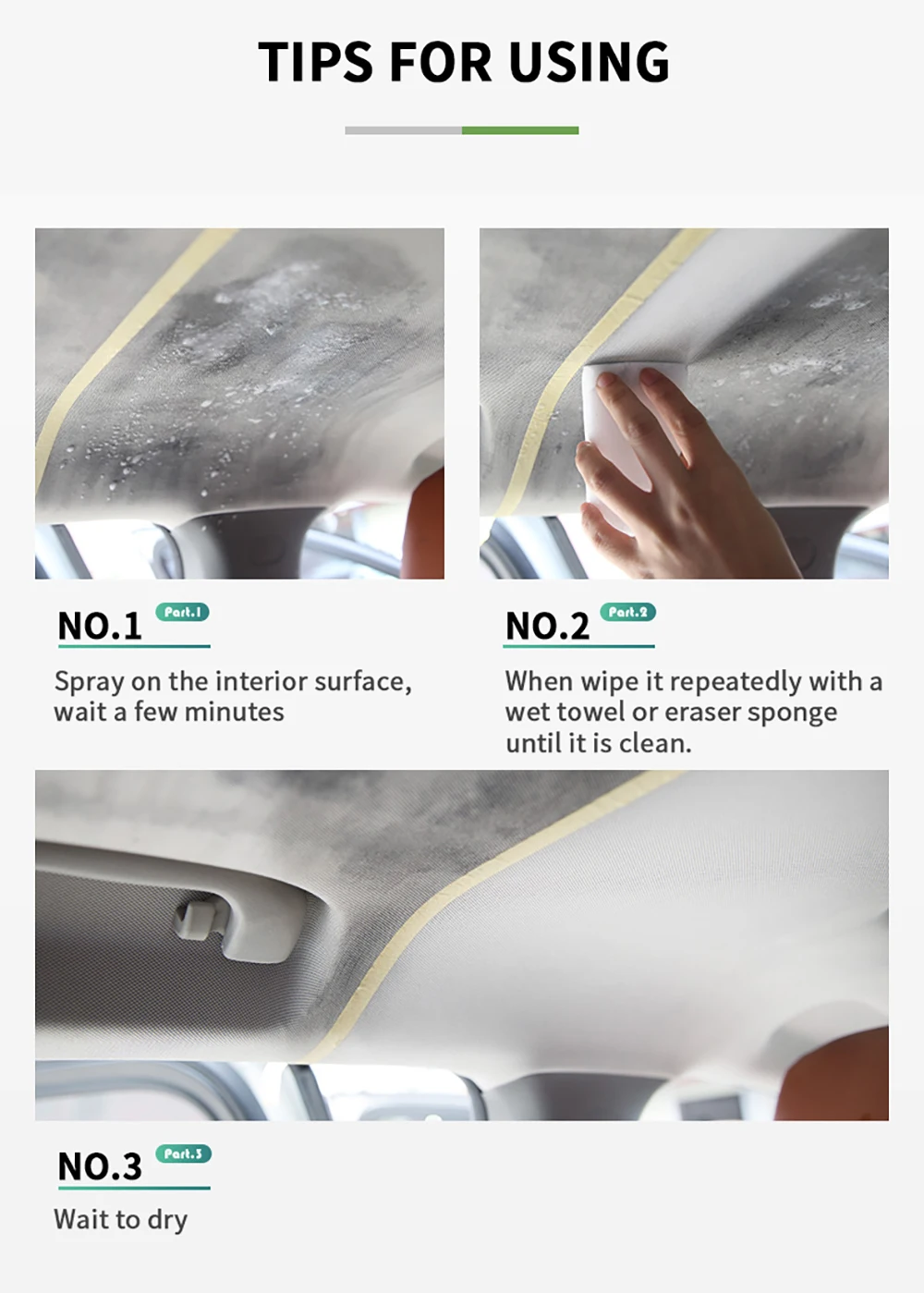 TIPS FOR USING

NO.1 Part.1

Spray on the interior surface, wait a few minutes

NO.2 Part.2

When wipe it repeatedly with a wet towel or eraser sponge until it is clean.

NO.3 Part.3

Wait to dry