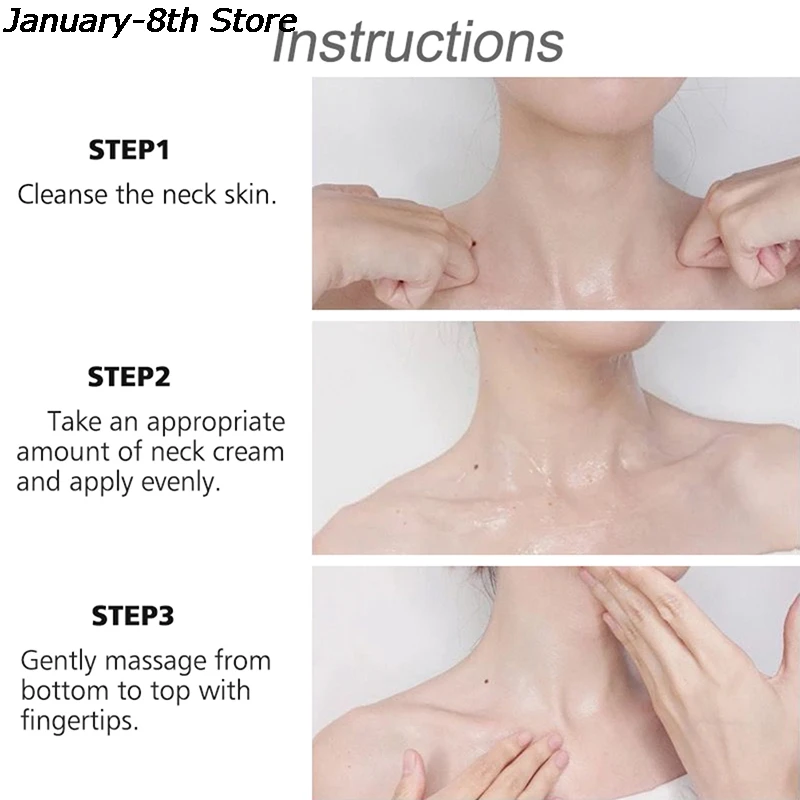 January-8th Store

Instructions

STEP1

Cleanse the neck skin.

STEP2

Take an appropriate amount of neck cream and apply evenly.

STEP3

Gently massage from bottom to top with fingertips.