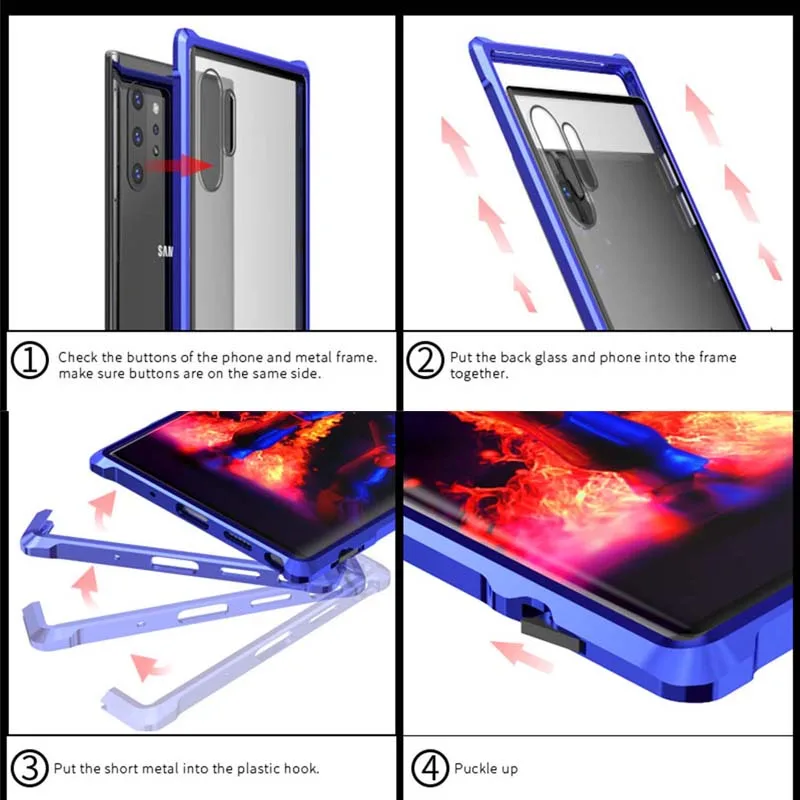 SAM

① Check the buttons of the phone and metal frame. make sure buttons are on the same side.

② Put the back glass and phone into the frame together.

③ Put the short metal into the plastic hook.

④ Puckle up