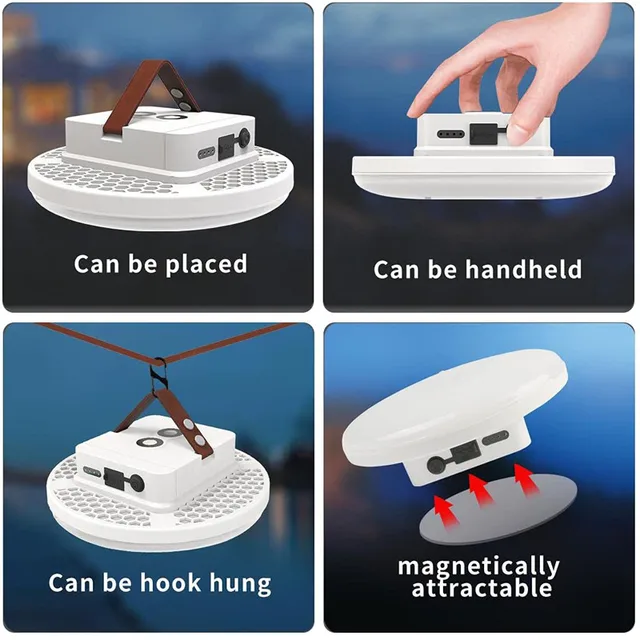 Can be placed

Can be handheld

Can be hook hung

magnetically attractable