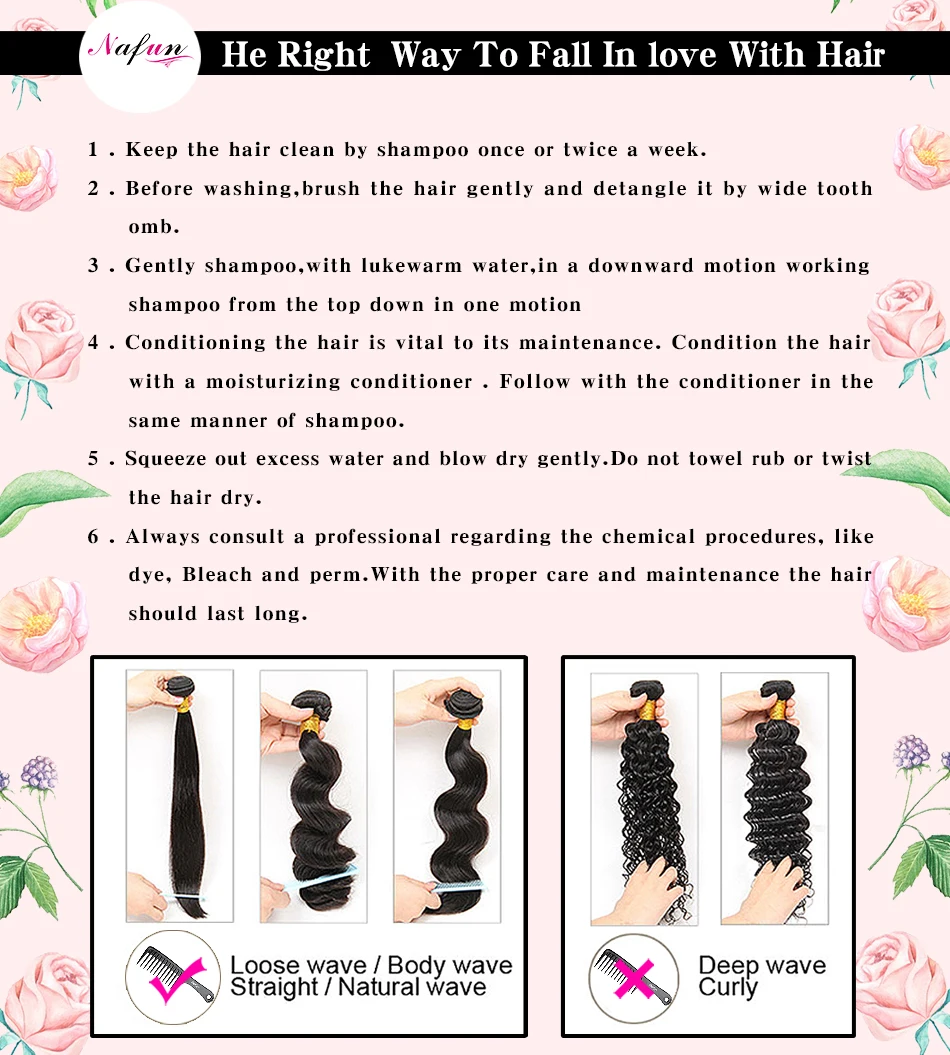 Nafun

He Right Way To Fall In love With Hair

1 . Keep the hair clean by shampoo once or twice a week.

2 . Before washing,brush the hair gently and detangle it by wide tooth omb.

3 . Gently shampoo,with lukewarm water,in a downward motion working shampoo from the top down in one motion

4 . Conditioning the hair is vital to its maintenance. Condition the hair with a moisturizing conditioner . Follow with the conditioner in the same manner of shampoo.

5 . Squeeze out excess water and blow dry gently.Do not towel rub or twist the hair dry.

6 . Always consult a professional regarding the chemical procedures, like dye, Bleach and perm.With the proper care and maintenance the hair should last long.

Loose wave / Body wave
Straight / Natural wave

Deep wave
Curly