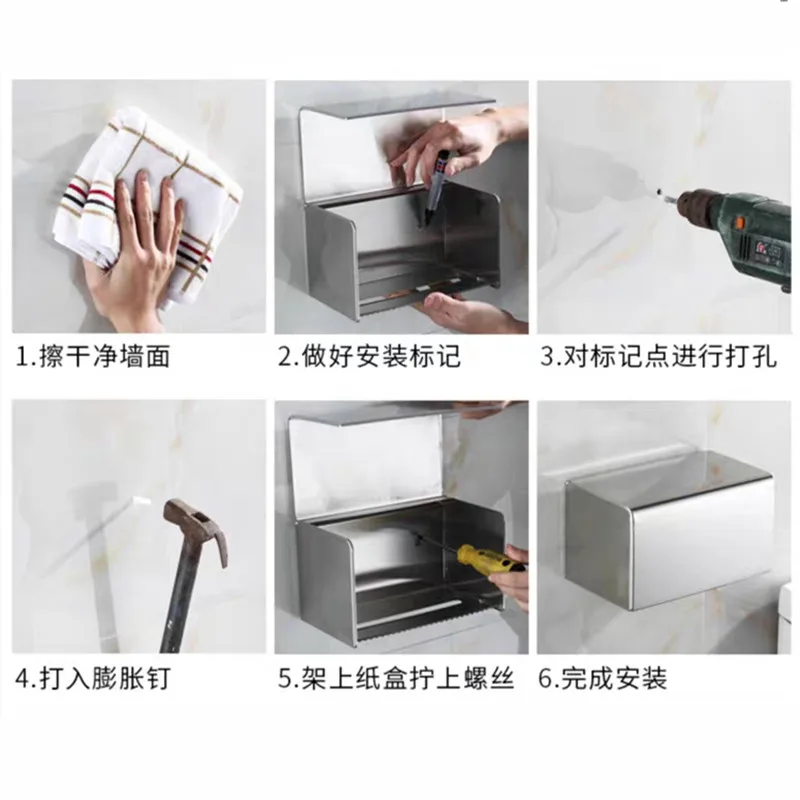 1.擦干净墙面

2.做好安装标记

3.对标记点进行打孔

4.打入膨胀钉

5.架上纸盒拧上螺丝

6.完成安装