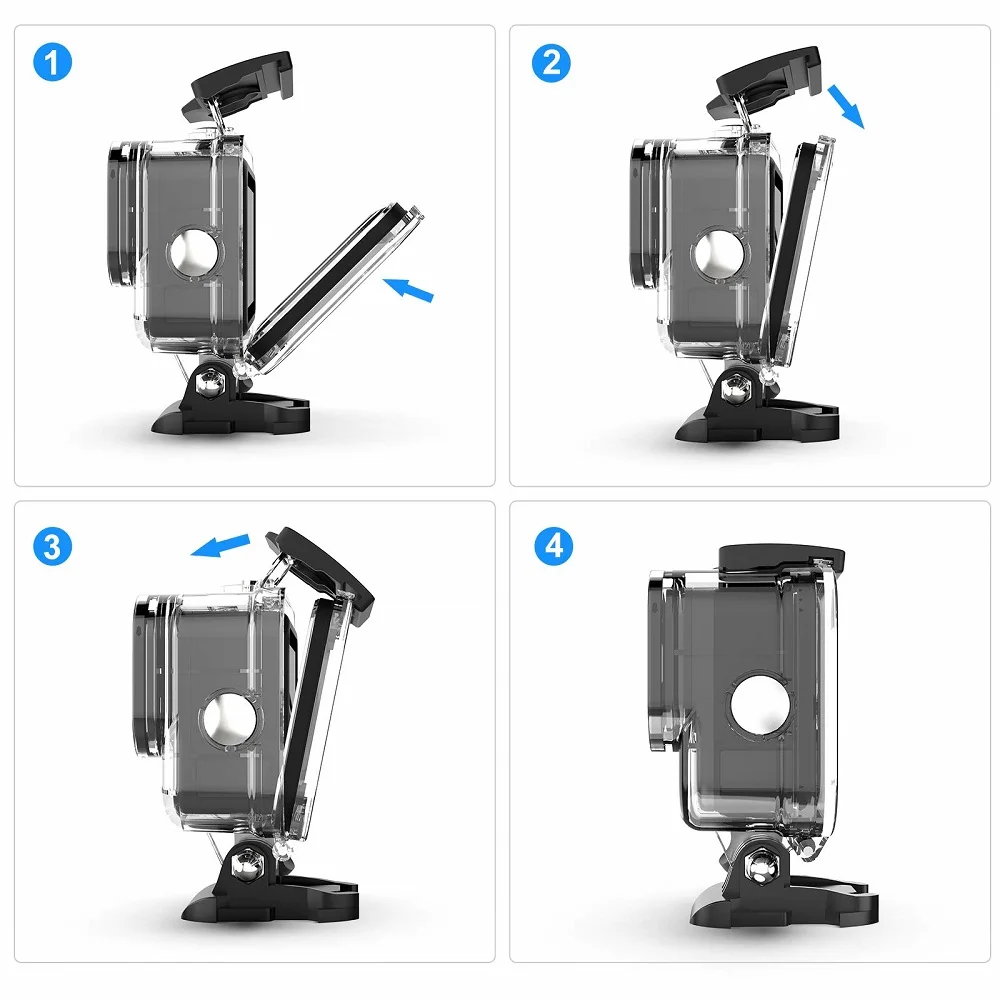 1

2

3

4