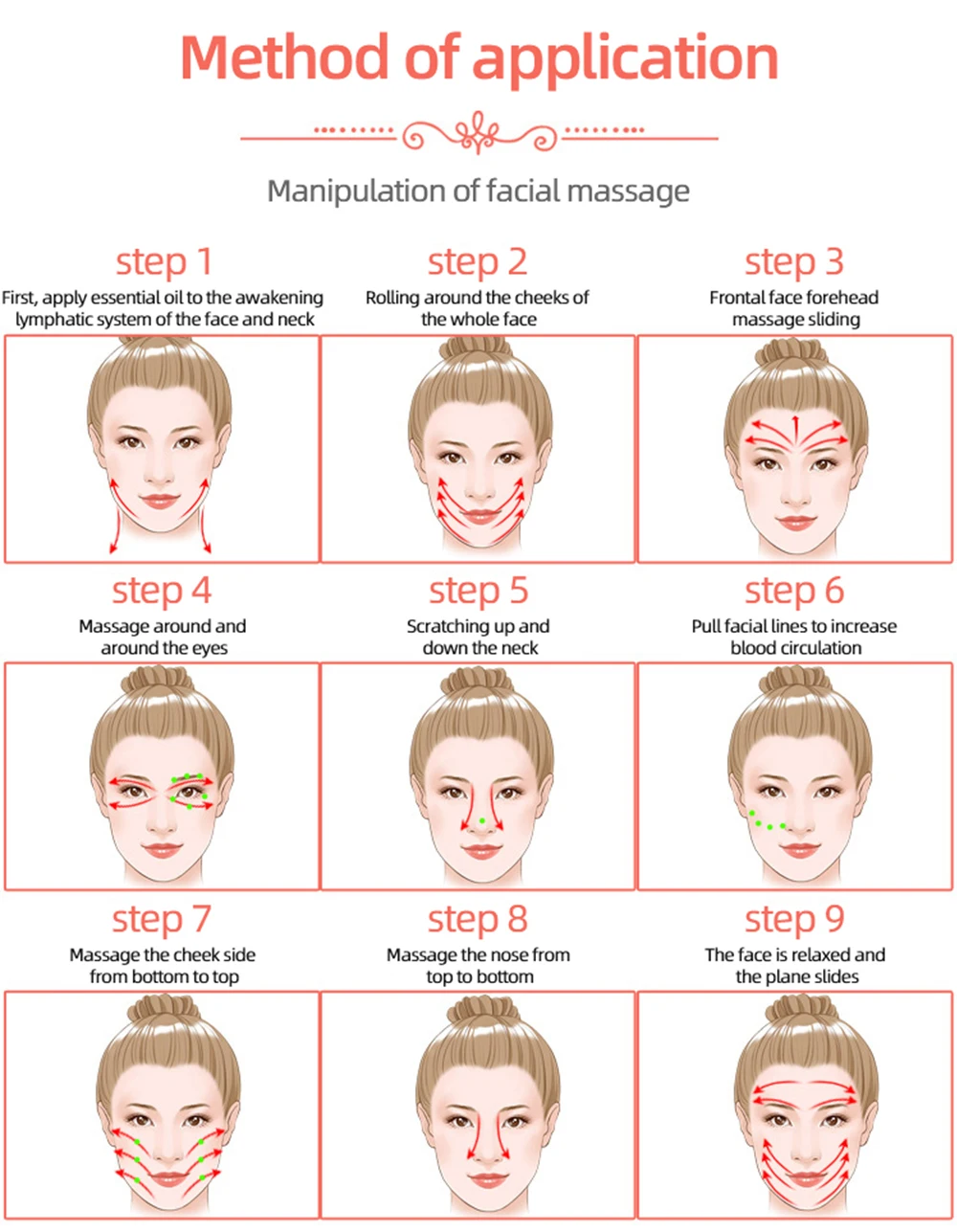 Method of application

Manipulation of facial massage

step 1
First, apply essential oil to the awakening lymphatic system of the face and neck

step 2
Rolling around the cheeks of the whole face

step 3
Frontal face forehead massage sliding

step 4
Massage around and around the eyes

step 5
Scratching up and down the neck

step 6
Pull facial lines to increase blood circulation

step 7
Massage the cheek side from bottom to top

step 8
Massage the nose from top to bottom

step 9
The face is relaxed and the plane slides