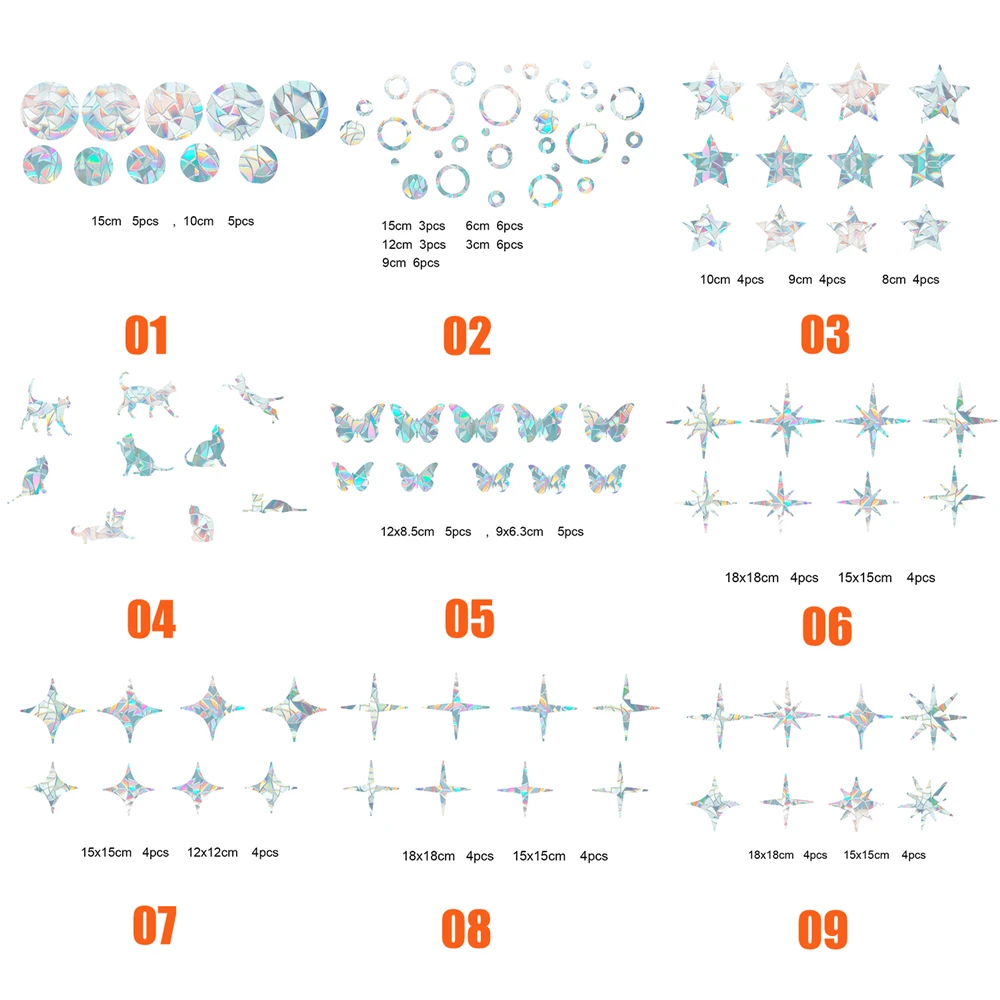 15cm 5pcs , 10cm 5pcs

01

15cm 3pcs 6cm 6pcs
12cm 3pcs 3cm 6pcs
9cm 6pcs

02

10cm 4pcs 9cm 4pcs 8cm 4pcs

03

04

12x8.5cm 5pcs , 9x6.3cm 5pcs

05

18x18cm 4pcs 15x15cm 4pcs

06

15x15cm 4pcs 12x12cm 4pcs

07

18x18cm 4pcs 15x15cm 4pcs

08

18x18cm 4pcs 15x15cm 4pcs

09