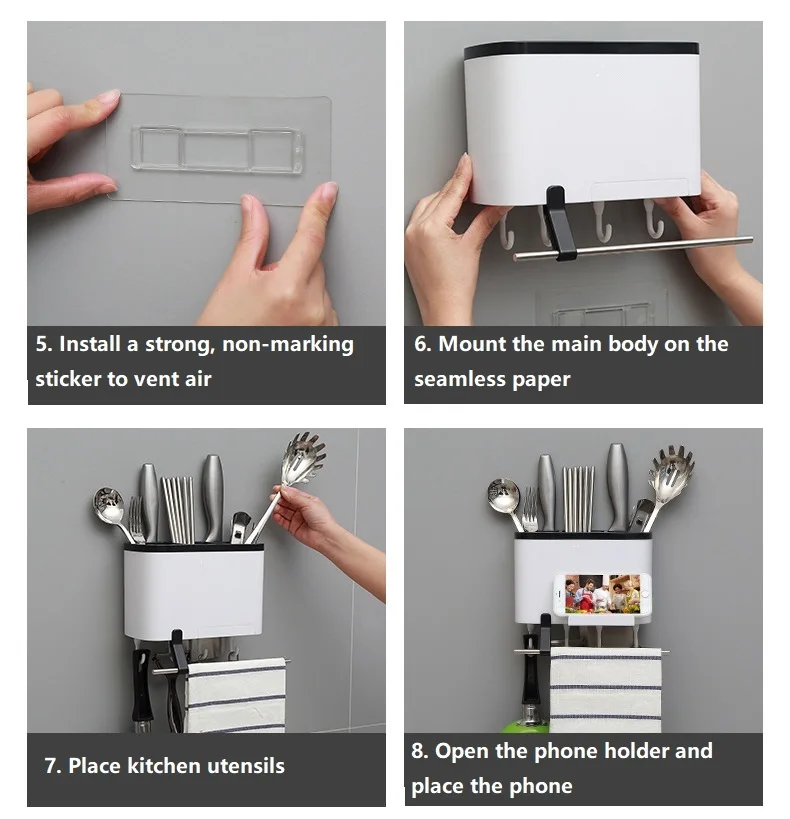 5. Install a strong, non-marking sticker to vent air

6. Mount the main body on the seamless paper

7. Place kitchen utensils

8. Open the phone holder and place the phone