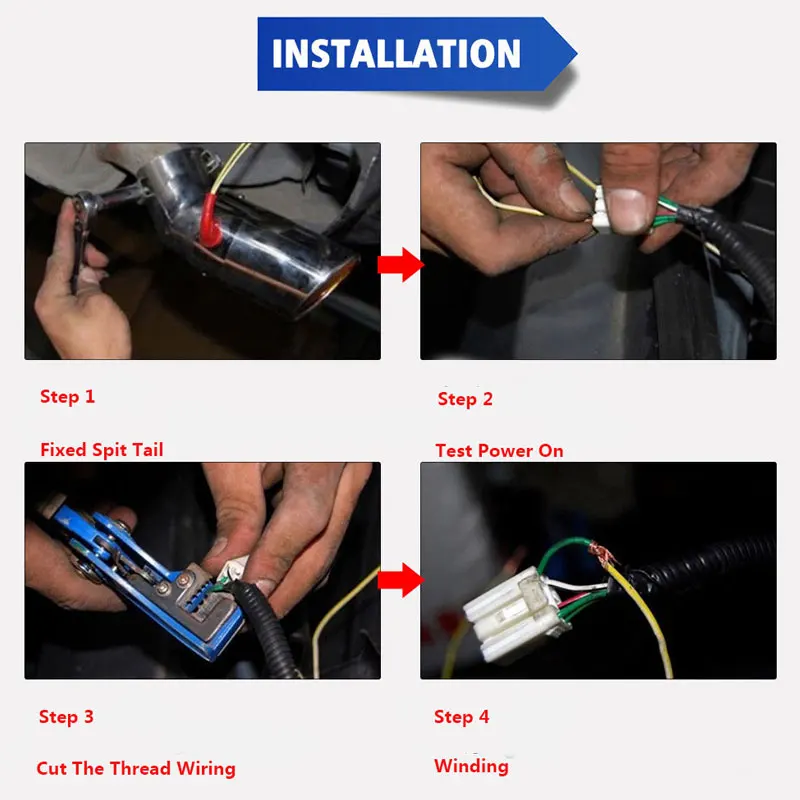 INSTALLATION

Step 1

Fixed Spit Tail

Step 2

Test Power On

Step 3

Cut The Thread Wiring

Step 4

Winding