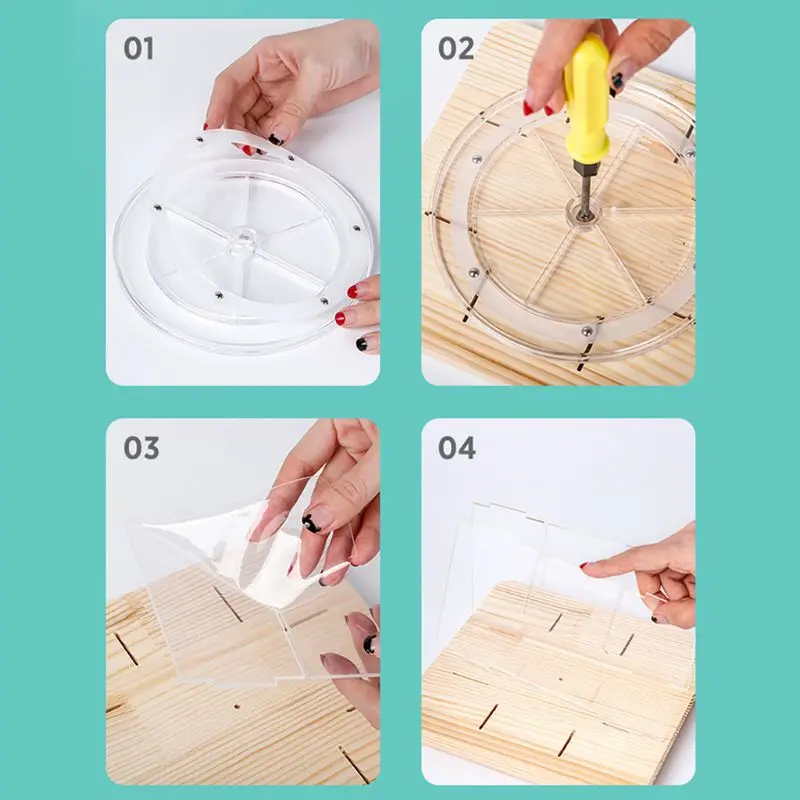 01

02

03

04