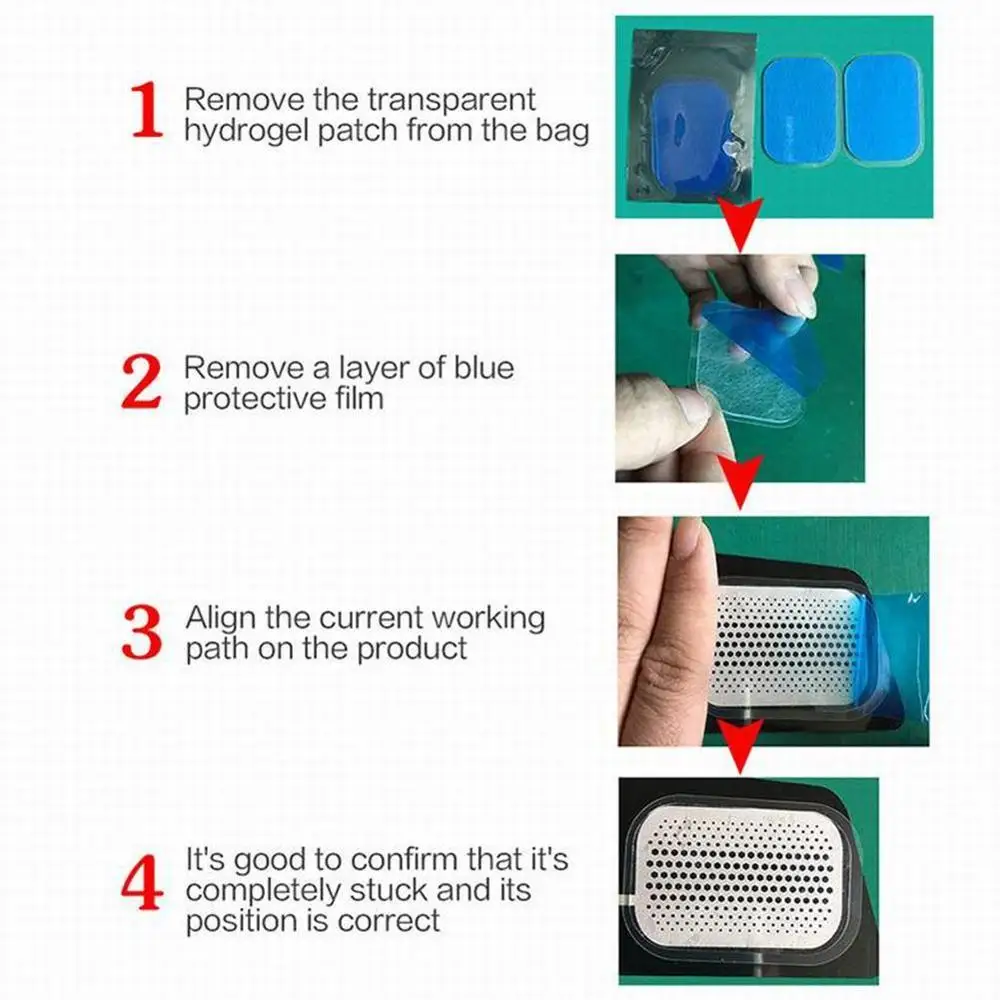 1 Remove the transparent hydrogel patch from the bag

2 Remove a layer of blue protective film

3 Align the current working path on the product

4 It's good to confirm that it's completely stuck and its position is correct