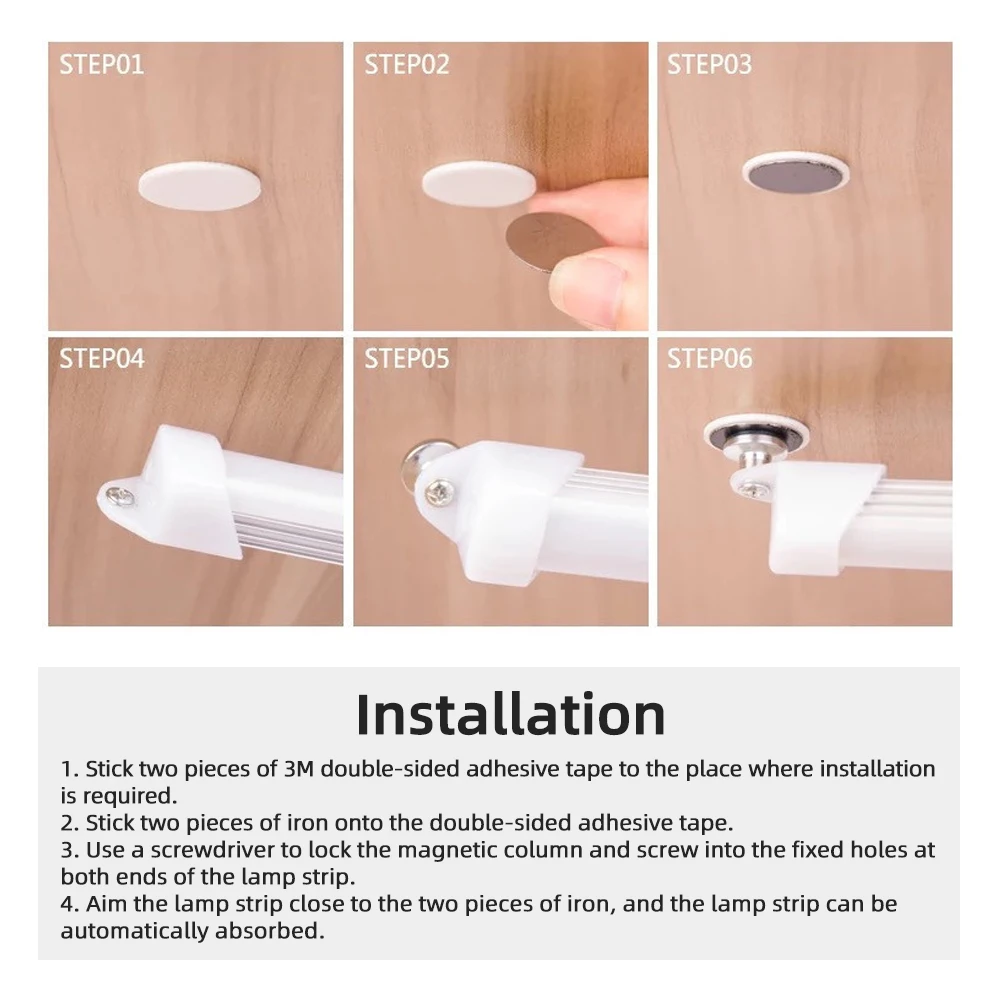 STEP01

STEP02

STEP03

STEP04

STEP05

STEP06

Installation

1. Stick two pieces of 3M double-sided adhesive tape to the place where installation is required.
2. Stick two pieces of iron onto the double-sided adhesive tape.
3. Use a screwdriver to lock the magnetic column and screw into the fixed holes at both ends of the lamp strip.
4. Aim the lamp strip close to the two pieces of iron, and the lamp strip can be automatically absorbed.