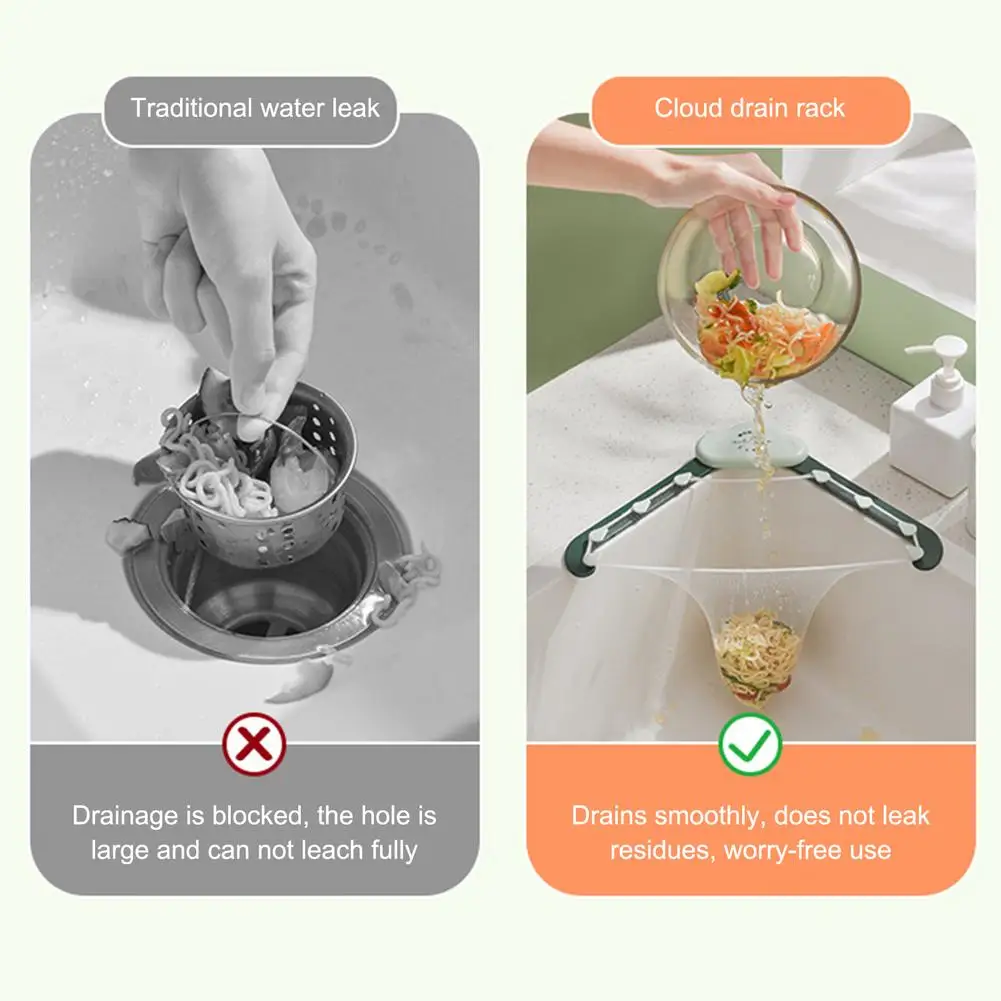 Traditional water leak

Drainage is blocked, the hole is large and can not leach fully

Cloud drain rack

Drains smoothly, does not leak residues, worry-free use