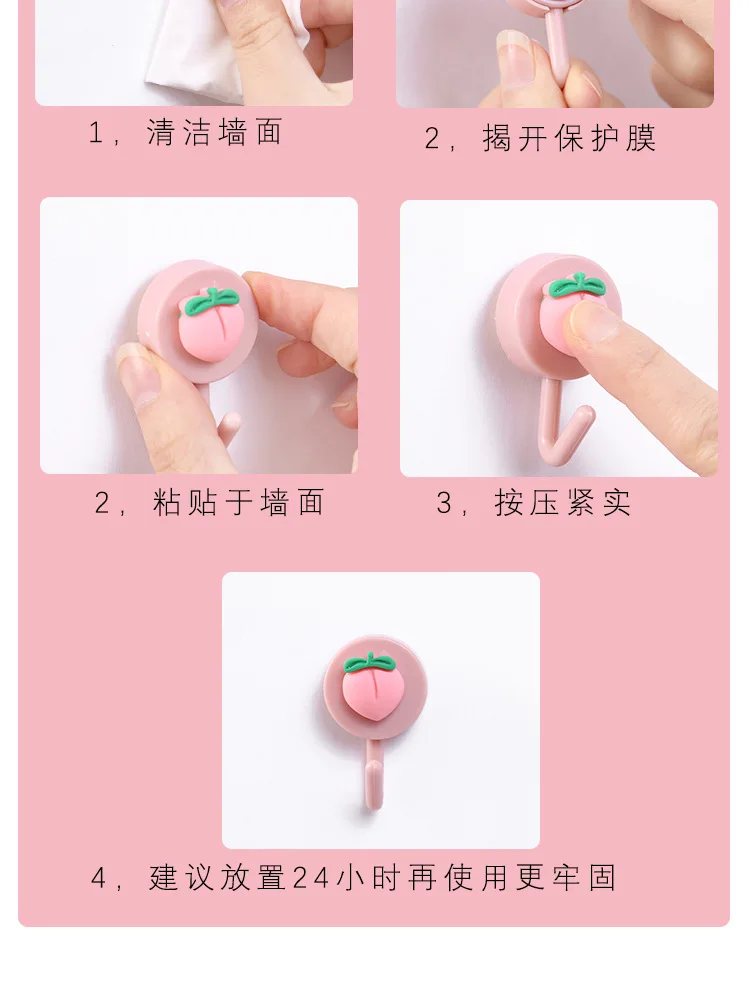 1，清洁墙面

2，揭开保护膜

2，粘贴于墙面

3，按压紧实

4，建议放置24小时再使用更牢固