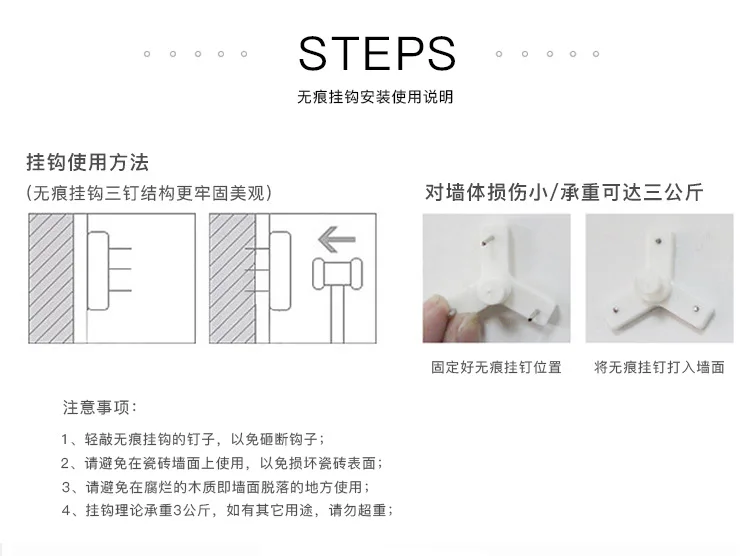 STEPS

无痕挂钩安装使用说明

挂钩使用方法

(无痕挂钩三钉结构更牢固美观)

对墙体损伤小/承重可达三公斤

固定好无痕挂钉位置

将无痕挂钉打入墙面

注意事项：

1、轻敲无痕挂钩的钉子，以免砸断钩子；

2、请避免在瓷砖墙面上使用，以免损坏瓷砖表面；

3、请避免在腐烂的木质即墙面脱落的地方使用；

4、挂钩理论承重3公斤，如有其它用途，请勿超重；