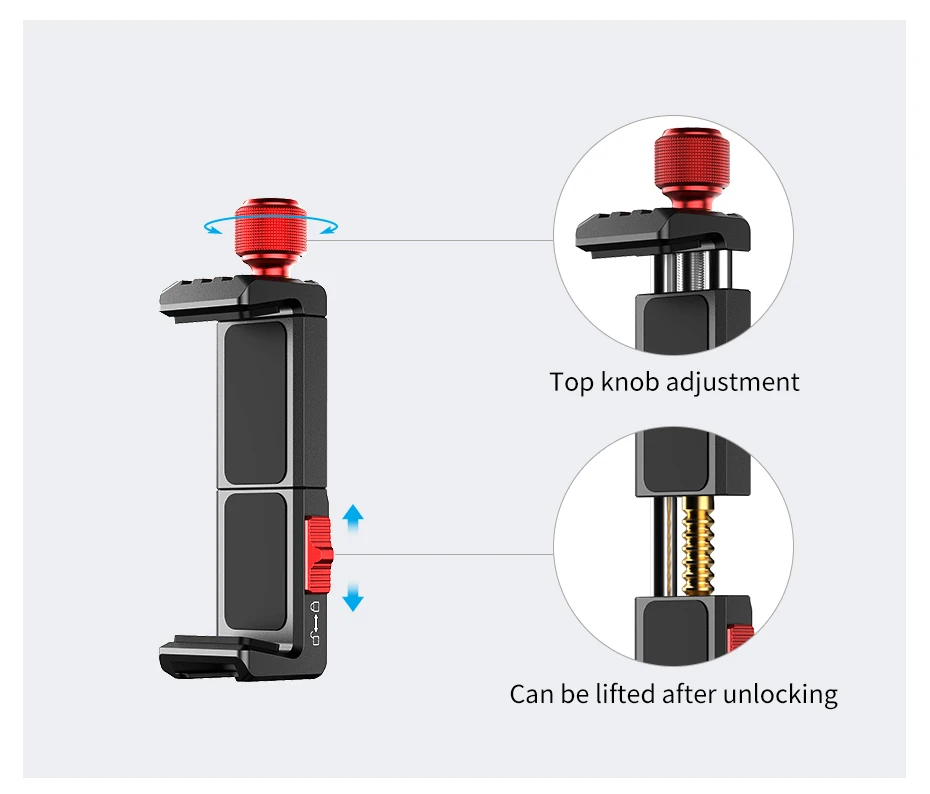 Top knob adjustment

Can be lifted after unlocking