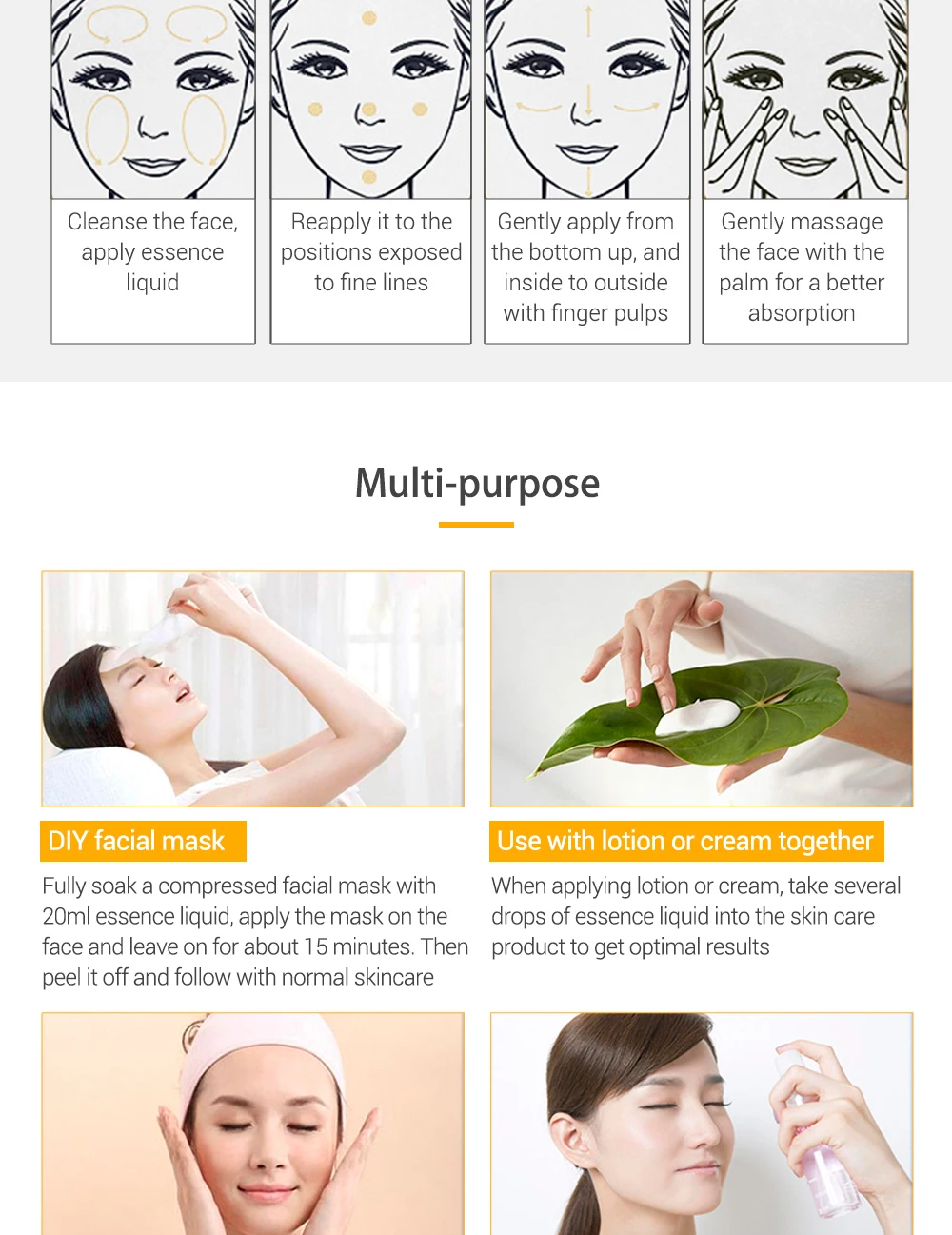 Cleanse the face, apply essence liquid

Reapply it to the positions exposed to fine lines

Gently apply from the bottom up, and inside to outside with finger pulps

Gently massage the face with the palm for a better absorption

Multi-purpose

DIY facial mask

Fully soak a compressed facial mask with 20ml essence liquid, apply the mask on the face and leave on for about 15 minutes. Then peel it off and follow with normal skincare

Use with lotion or cream together

When applying lotion or cream, take several drops of essence liquid into the skin care product to get optimal results