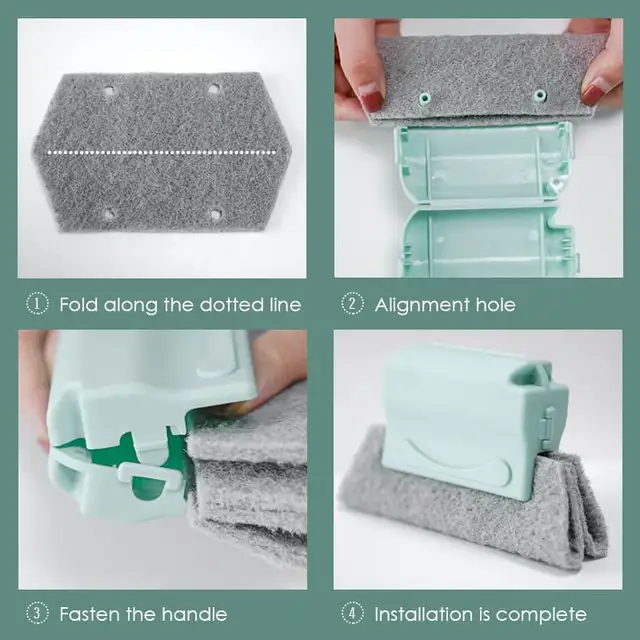 ① Fold along the dotted line

② Alignment hole

③ Fasten the handle

④ Installation is complete