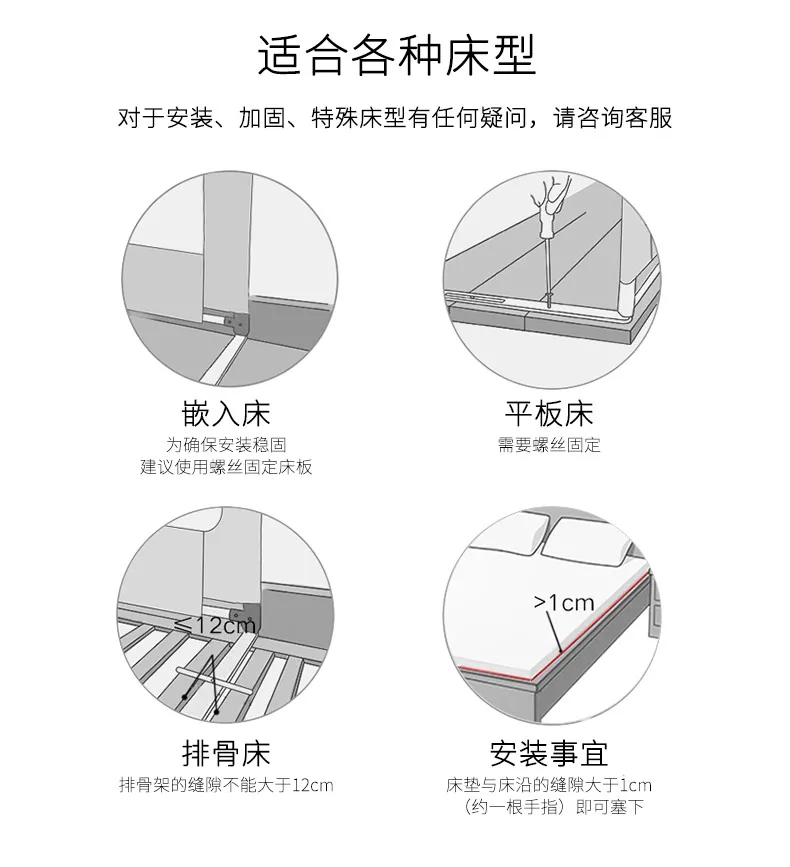 适合各种床型

对于安装、加固、特殊床型有任何疑问，请咨询客服

嵌入床
为确保安装稳固
建议使用螺丝固定床板

平板床
需要螺丝固定

≤12cm

排骨床
排骨架的缝隙不能大于12cm

>1cm

安装事宜
床垫与床沿的缝隙大于1cm
（约一根手指）即可塞下