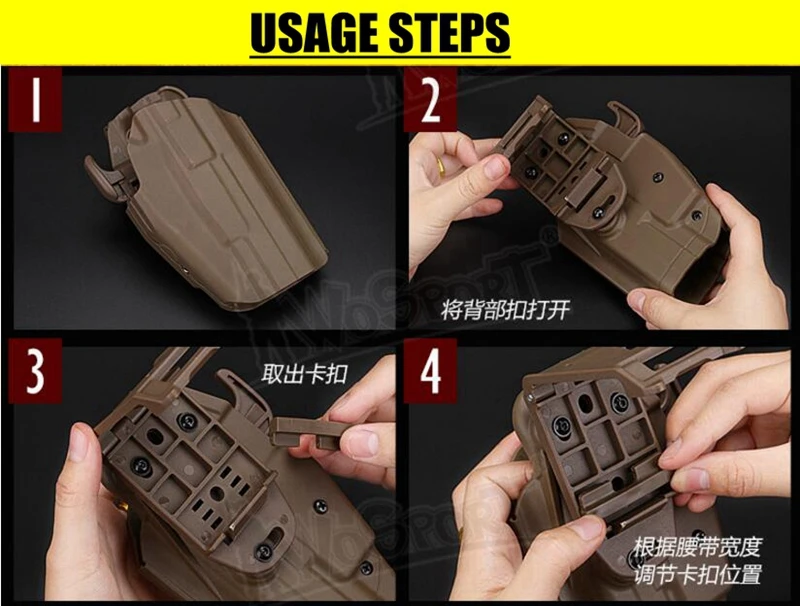 USAGE STEPS

1

2

将背部扣打开

3

取出卡扣

4

根据腰带宽度调节卡扣位置

WoSporT