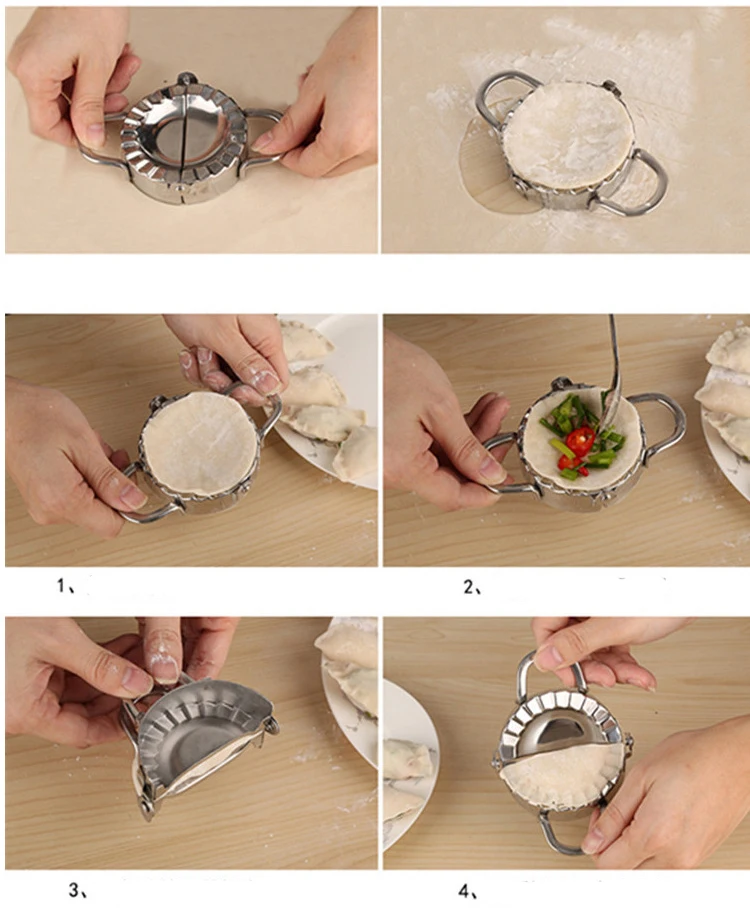 1、

2、

3、

4、