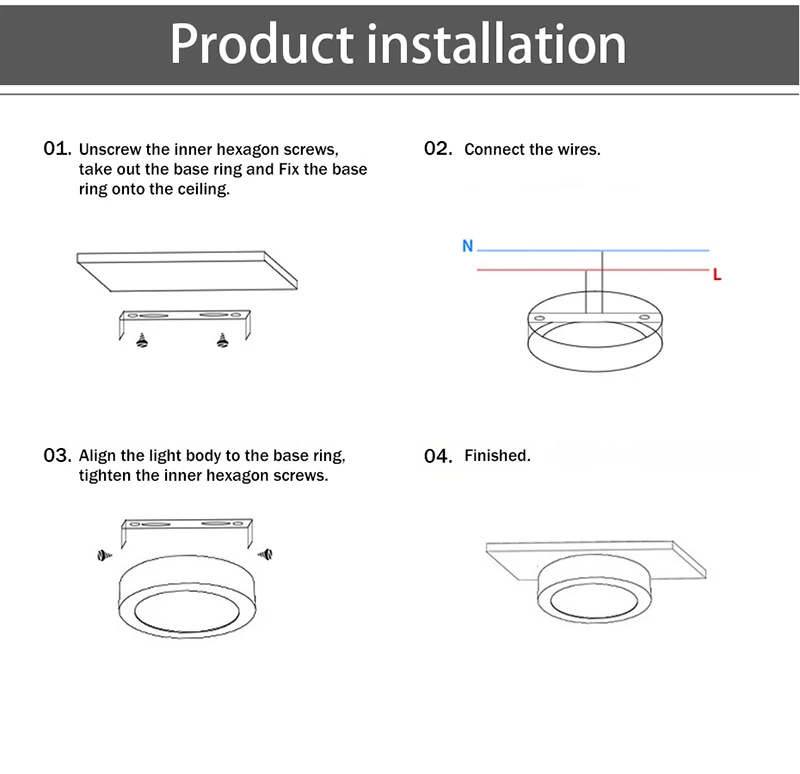 Product installation

01. Unscrew the inner hexagon screws, take out the base ring and Fix the base ring onto the ceiling.

02. Connect the wires.

N

L

03. Align the light body to the base ring, tighten the inner hexagon screws.

04. Finished.