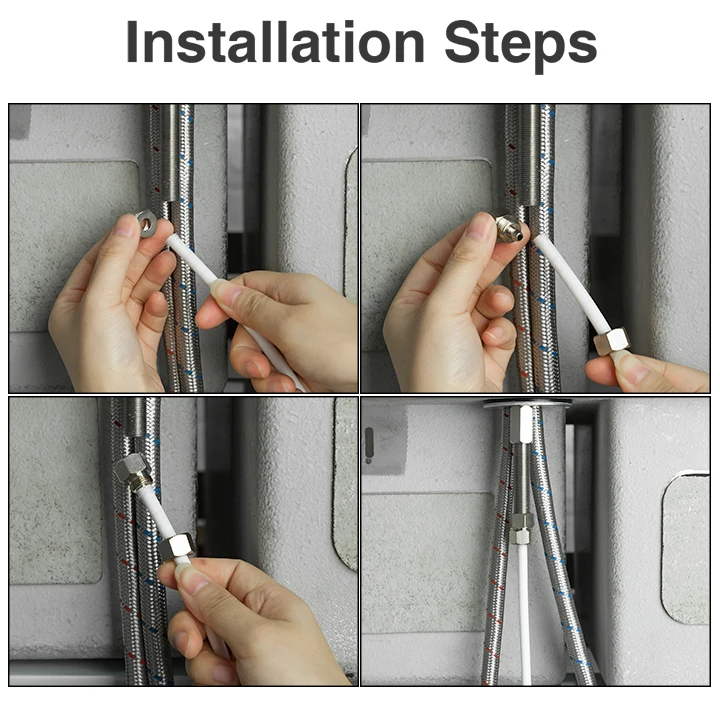 Installation Steps