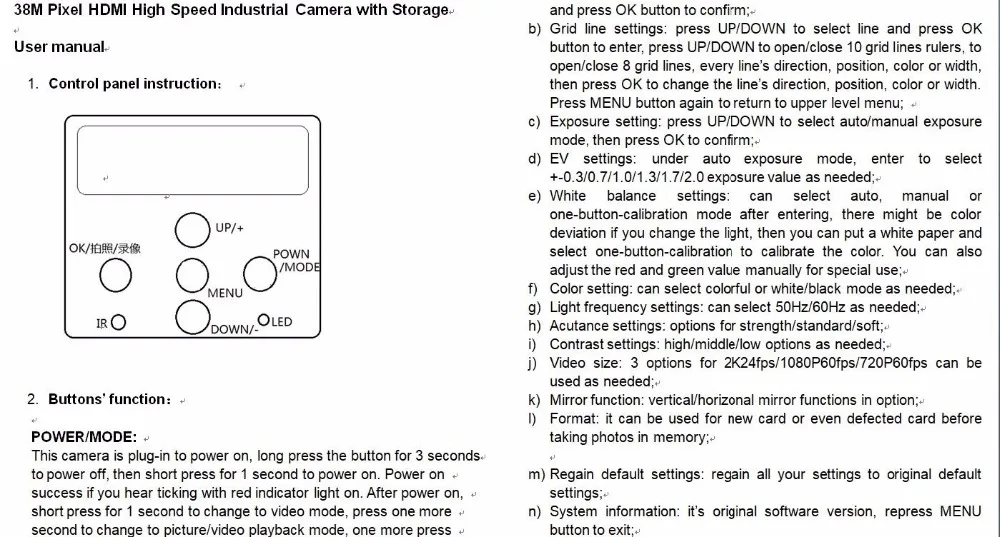 38M Pixel HDMI High Speed Industrial Camera with Storage

User manual

1. Control panel instruction:

UP/+

OK/拍照/录像

POWN /MODE

MENU

IR

DOWN/-

LED

2. Buttons' function:

POWER/MODE:
This camera is plug-in to power on, long press the button for 3 seconds to power off, then short press for 1 second to power on. Power on success if you hear ticking with red indicator light on. After power on, short press for 1 second to change to video mode, press one more second to change to picture/video playback mode, one more press

and press OK button to confirm;

b) Grid line settings: press UP/DOWN to select line and press OK button to enter, press UP/DOWN to open/close 10 grid lines rulers, to open/close 8 grid lines, every line's direction, position, color or width, then press OK to change the line's direction, position, color or width. Press MENU button again to return to upper level menu;
c) Exposure setting: press UP/DOWN to select auto/manual exposure mode, then press OK to confirm;
d) EV settings: under auto exposure mode, enter to select +-0.3/0.7/1.0/1.3/1.7/2.0 exposure value as needed;
e) White balance settings: can select auto, manual or one-button-calibration mode after entering, there might be color deviation if you change the light, then you can put a white paper and select one-button-calibration to calibrate the color. You can also adjust the red and green value manually for special use;
f) Color setting: can select colorful or white/black mode as needed;
g) Light frequency settings: can select 50Hz/60Hz as needed;
h) Acutance settings: options for strength/standard/soft;
i) Contrast settings: high/middle/low options as needed;
j) Video size: 3 options for 2K24fps/1080P60fps/720P60fps can be used as needed;
k) Mirror function: vertical/horizonal mirror functions in option;
l) Format: it can be used for new card or even defected card before taking photos in memory;

m) Regain default settings: regain all your settings to original default settings;
n) System information: it's original software version, repress MENU button to exit;