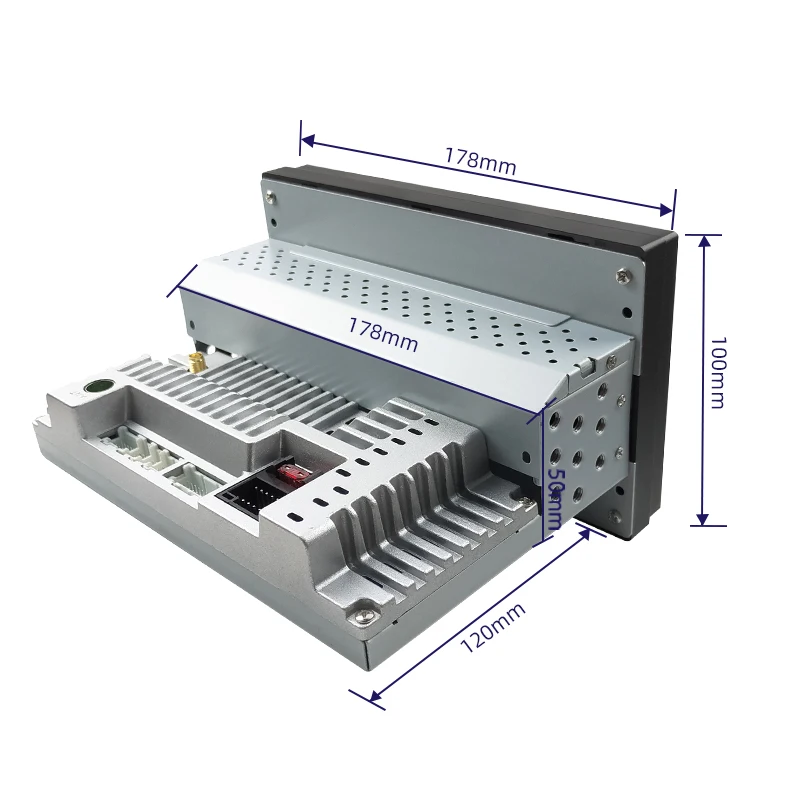 178mm

178mm

100mm

50mm

120mm