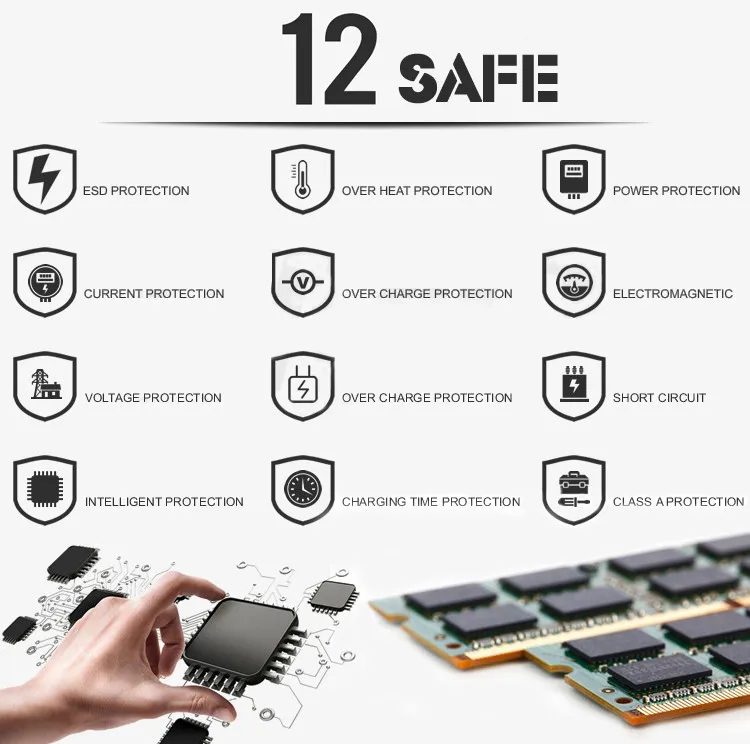 12 SAFE

ESD PROTECTION

OVER HEAT PROTECTION

POWER PROTECTION

CURRENT PROTECTION

OVER CHARGE PROTECTION

ELECTROMAGNETIC

VOLTAGE PROTECTION

OVER CHARGE PROTECTION

SHORT CIRCUIT

INTELLIGENT PROTECTION

CHARGING TIME PROTECTION

CLASS A PROTECTION