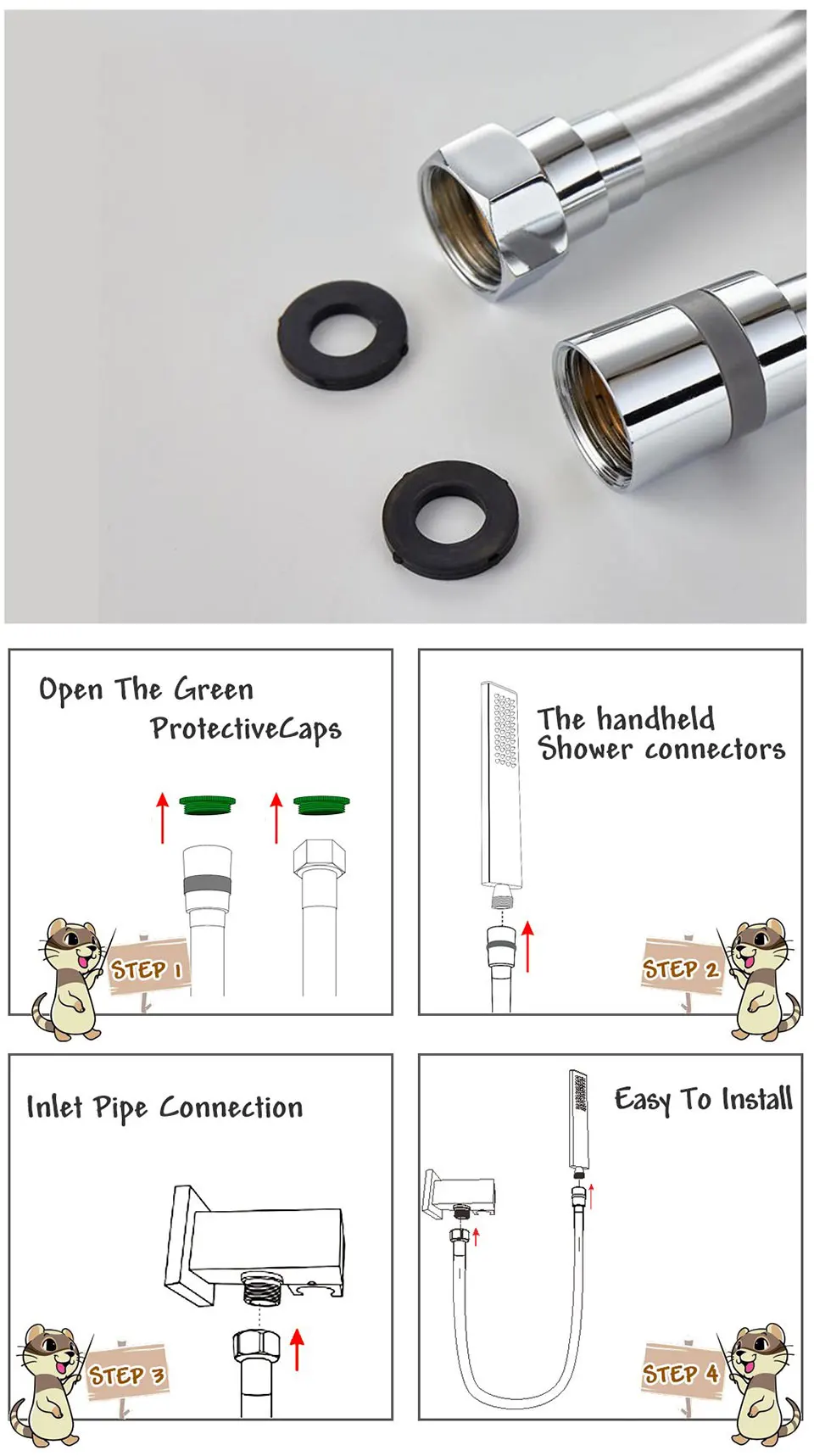 Open The Green ProtectiveCaps

STEP 1

The handheld Shower connectors

STEP 2

Inlet Pipe Connection

STEP 3

Easy To Install

STEP 4