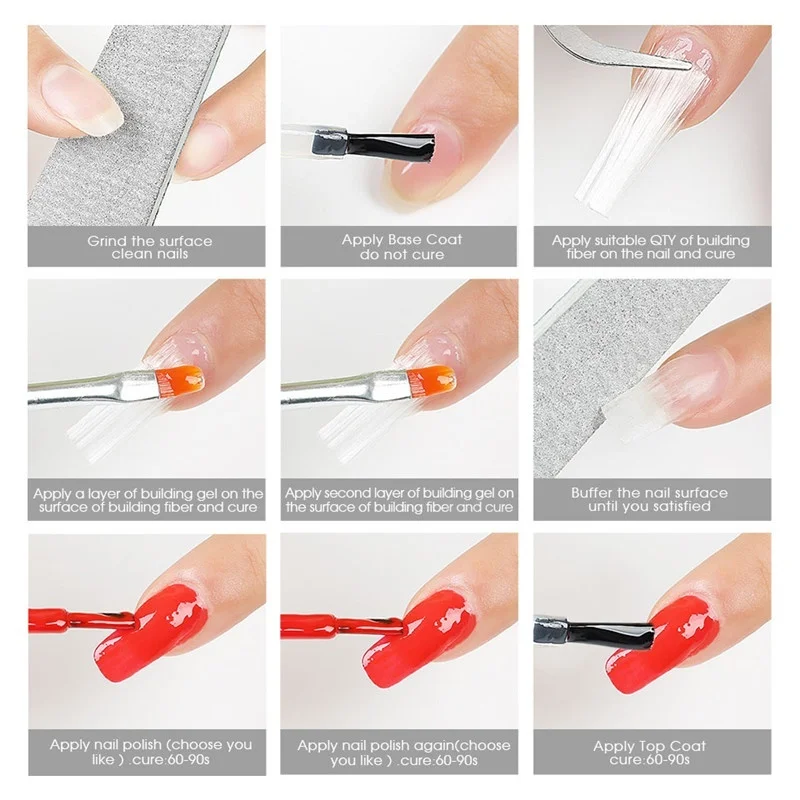 Grind the surface clean nails

Apply Base Coat do not cure

Apply suitable QTY of building fiber on the nail and cure

Apply a layer of building gel on the surface of building fiber and cure

Apply second layer of building gel on the surface of building fiber and cure

Buffer the nail surface until you satisfied

Apply nail polish (choose you like ) .cure:60-90s

Apply nail polish again(choose you like ) .cure:60-90s

Apply Top Coat cure:60-90s