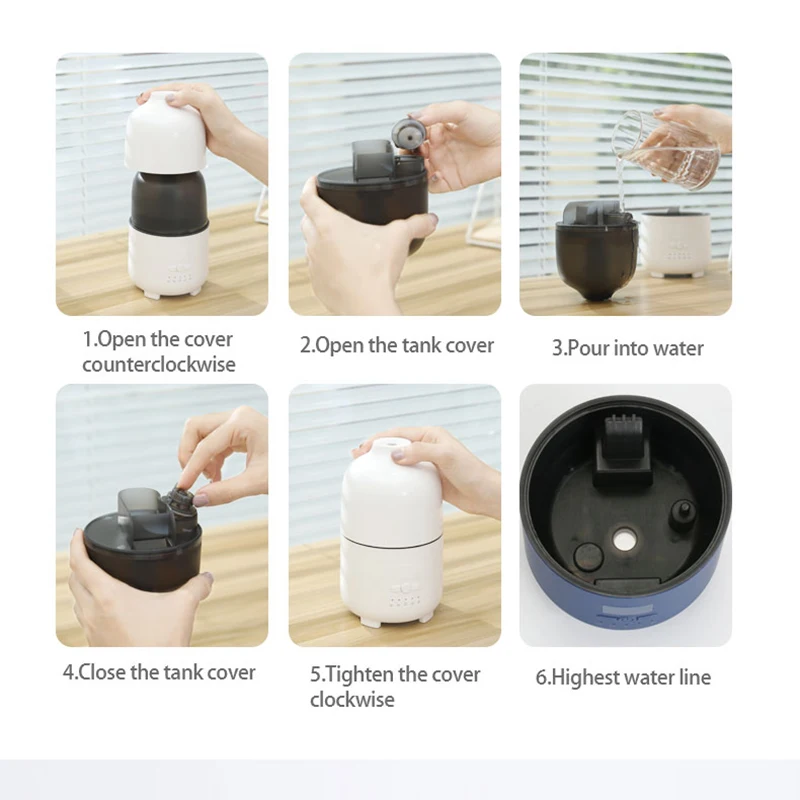 1.Open the cover counterclockwise

2.Open the tank cover

3.Pour into water

4.Close the tank cover

5.Tighten the cover clockwise

6.Highest water line