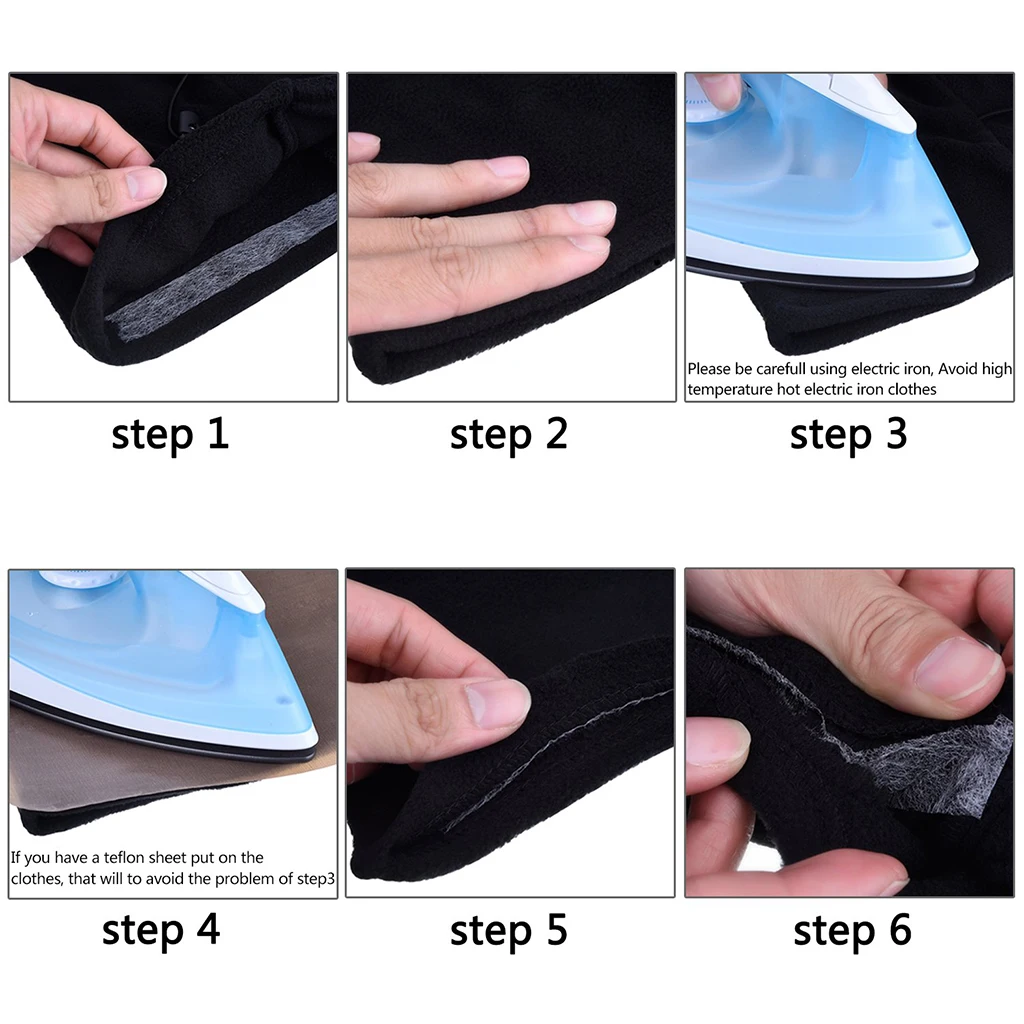 step 1

step 2

Please be carefull using electric iron, Avoid high temperature hot electric iron clothes

step 3

If you have a teflon sheet put on the clothes, that will to avoid the problem of step3

step 4

step 5

step 6