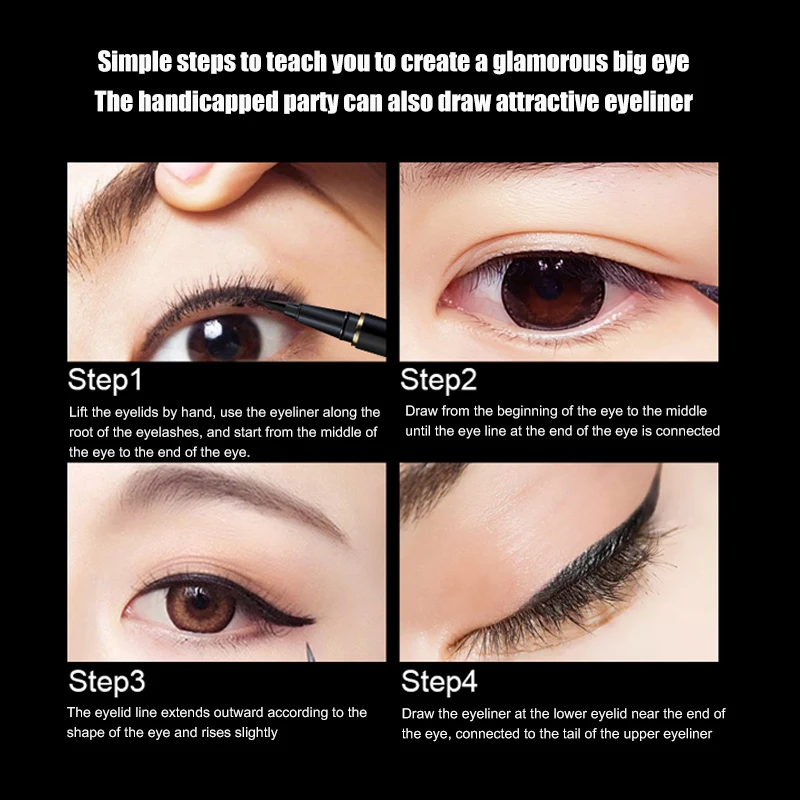 Simple steps to teach you to create a glamorous big eye
The handicapped party can also draw attractive eyeliner

Step1
Lift the eyelids by hand, use the eyeliner along the root of the eyelashes, and start from the middle of the eye to the end of the eye.

Step2
Draw from the beginning of the eye to the middle until the eye line at the end of the eye is connected

Step3
The eyelid line extends outward according to the shape of the eye and rises slightly

Step4
Draw the eyeliner at the lower eyelid near the end of the eye, connected to the tail of the upper eyeliner