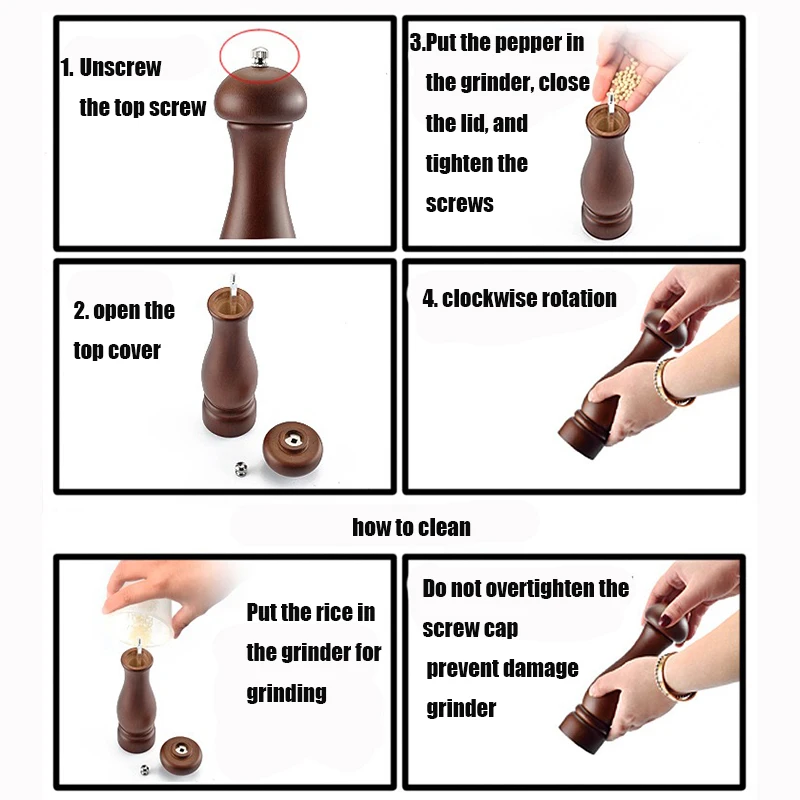 1. Unscrew the top screw

3.Put the pepper in the grinder, close the lid, and tighten the screws

2. open the top cover

4. clockwise rotation

how to clean

Put the rice in the grinder for grinding

Do not overtighten the screw cap prevent damage grinder