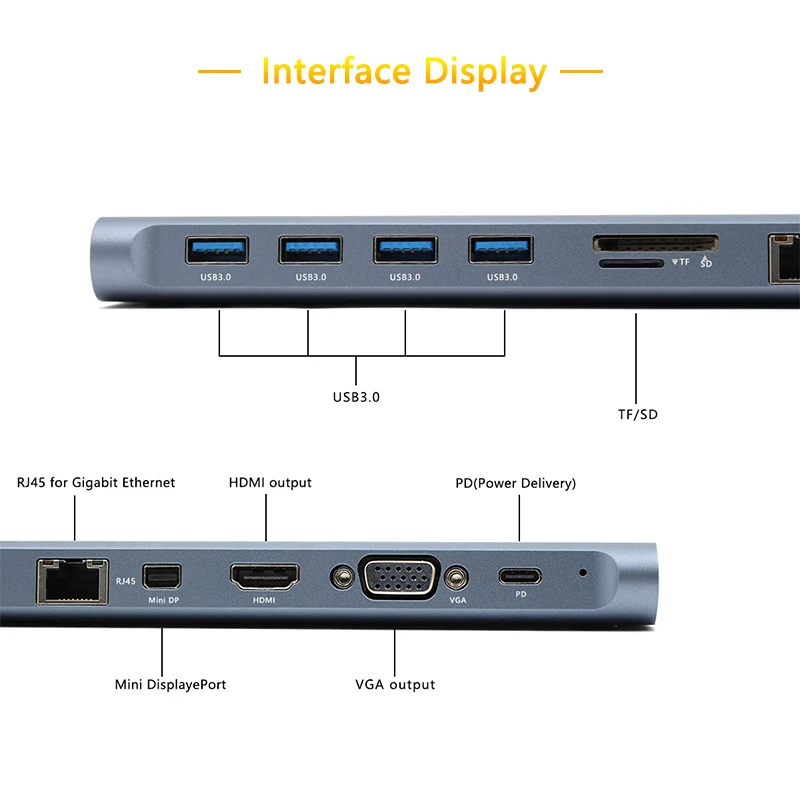 — Interface Display —

USB3.0
USB3.0
USB3.0
USB3.0
TF
SD

USB3.0

TF/SD

RJ45 for Gigabit Ethernet
HDMI output
PD(Power Delivery)

RJ45
Mini DP
HDMI
VGA
PD

Mini DisplayePort
VGA output