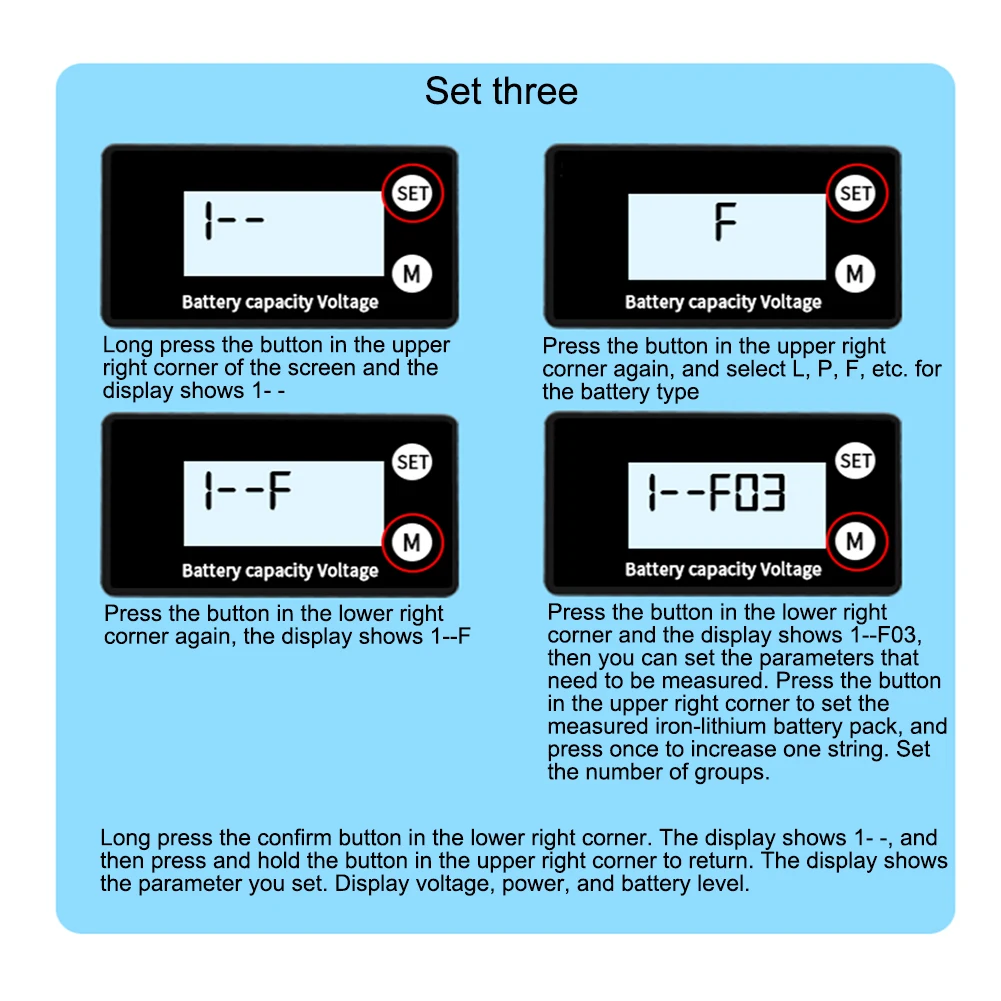 Set three

1--

SET

M

Battery capacity Voltage

Long press the button in the upper right corner of the screen and the display shows 1- -

F

SET

M

Battery capacity Voltage

Press the button in the upper right corner again, and select L, P, F, etc. for the battery type

1--F

SET

M

Battery capacity Voltage

Press the button in the lower right corner again, the display shows 1--F

1--F03

SET

M

Battery capacity Voltage

Press the button in the lower right corner and the display shows 1--F03, then you can set the parameters that need to be measured. Press the button in the upper right corner to set the measured iron-lithium battery pack, and press once to increase one string. Set the number of groups.

Long press the confirm button in the lower right corner. The display shows 1- -, and then press and hold the button in the upper right corner to return. The display shows the parameter you set. Display voltage, power, and battery level.