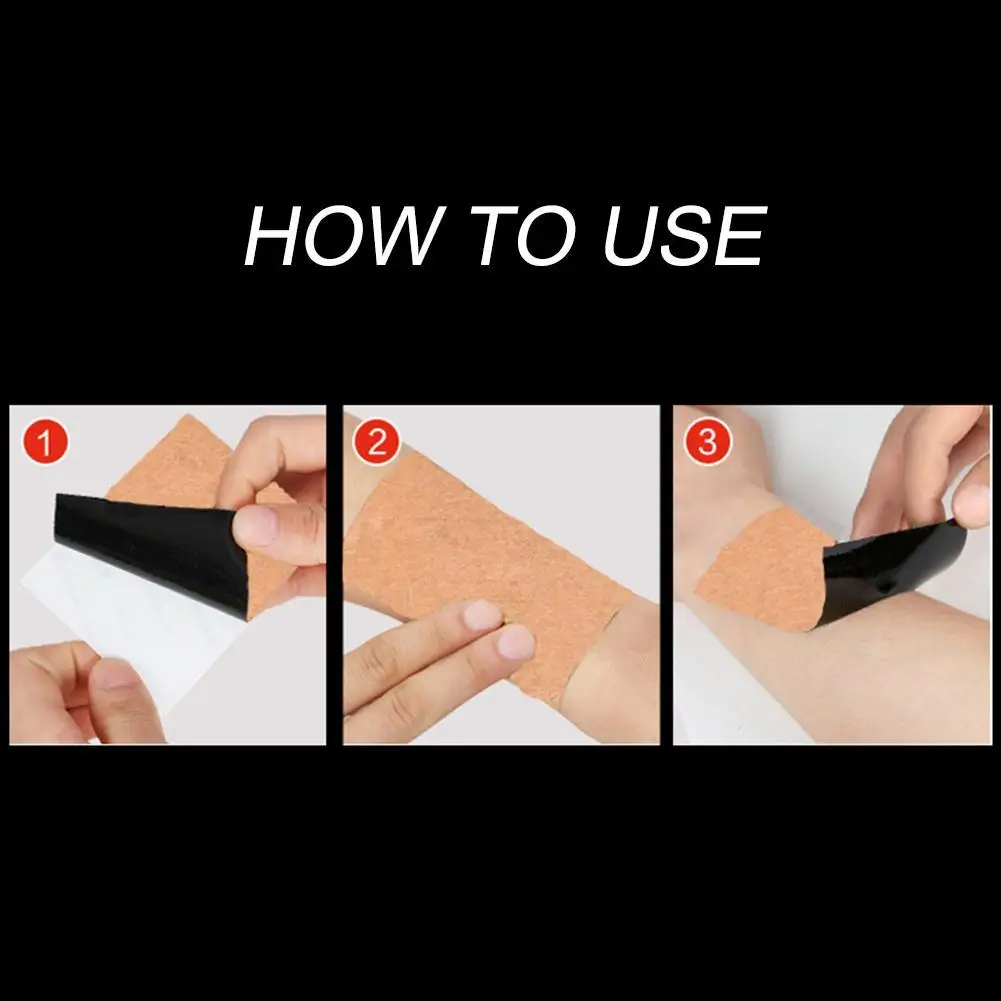 HOW TO USE

1

2

3