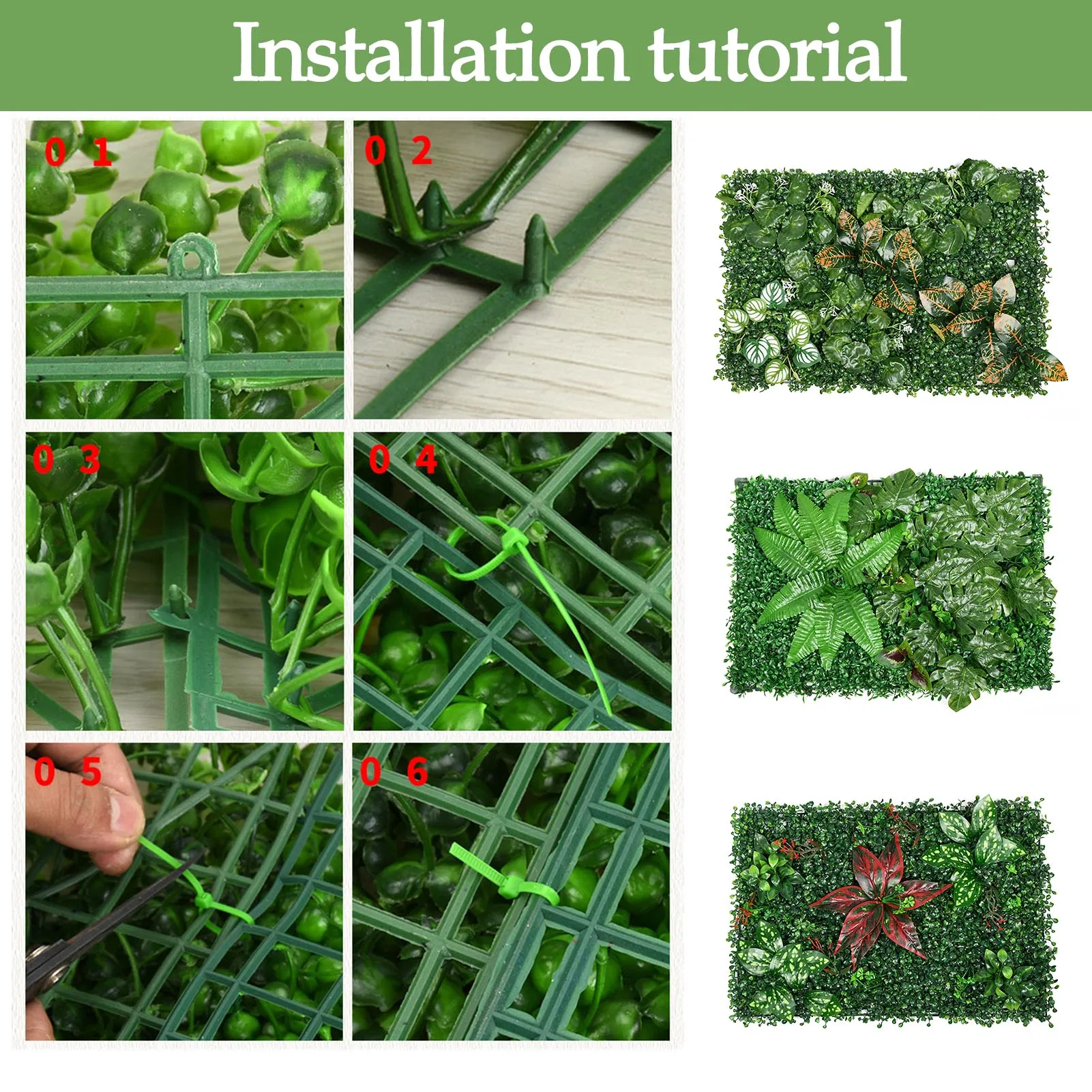 Installation tutorial

01

02

03

04

05

06